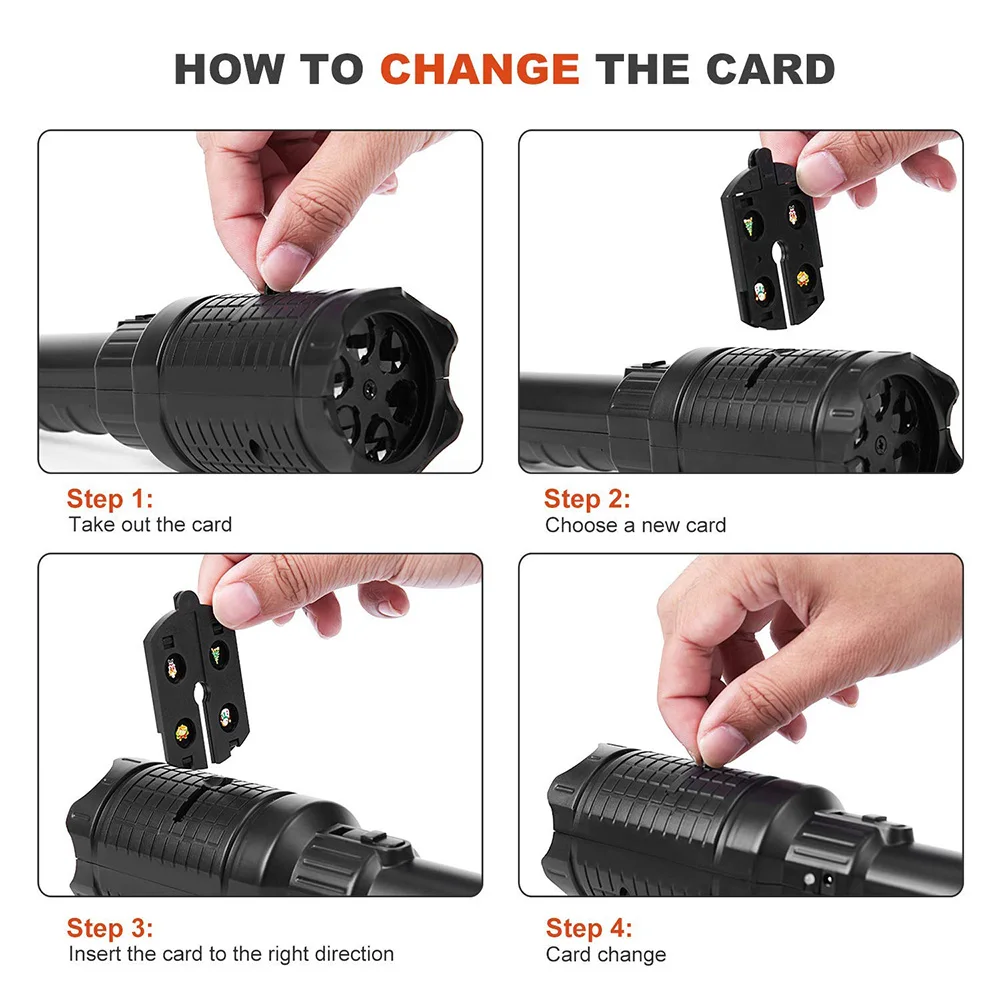 HOW TO CHANGE THE CARD

Step 1:
Take out the card

Step 2:
Choose a new card

Step 3:
Insert the card to the right direction

Step 4:
Card change