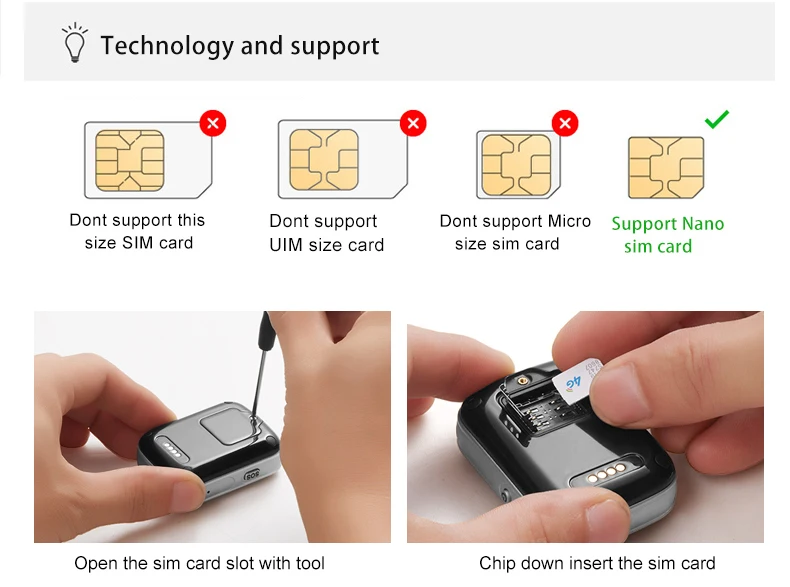 Technology and support

Dont support this size SIM card

Dont support UIM size card

Dont support Micro size sim card

Support Nano sim card

SOS

4G

Open the sim card slot with tool

Chip down insert the sim card