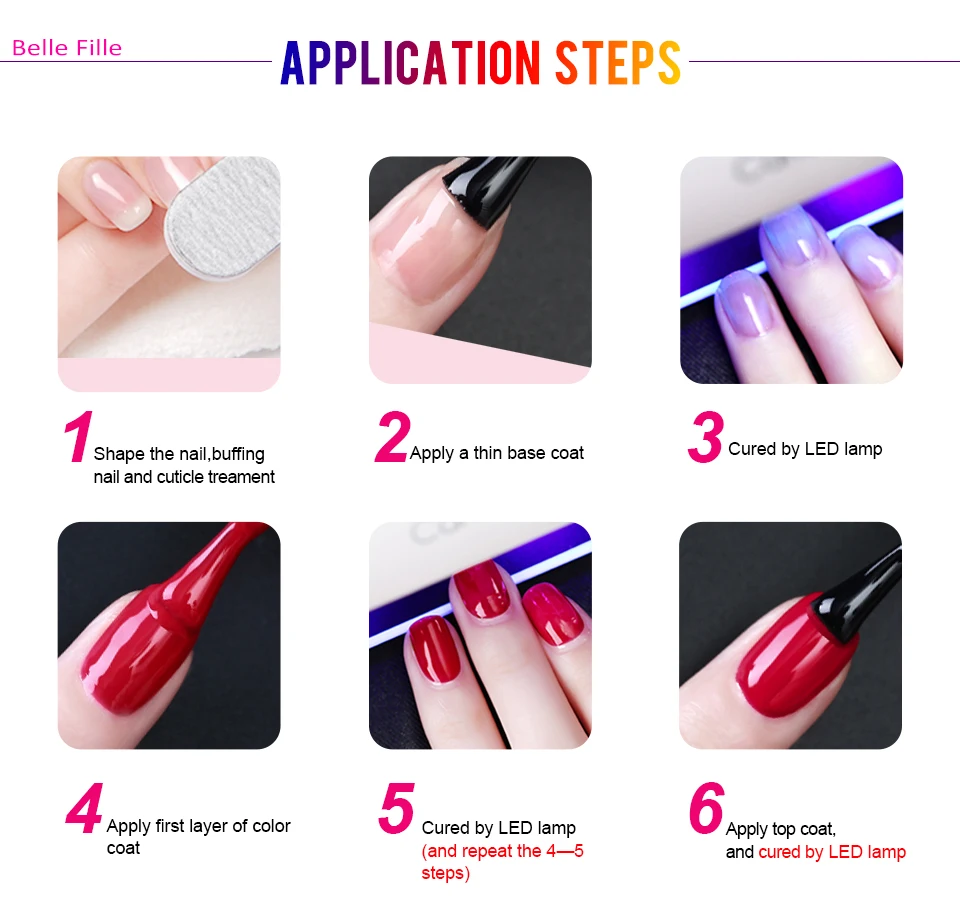 Belle Fille

APPLICATION STEPS

1 Shape the nail,buffing nail and cuticle treament

2 Apply a thin base coat

3 Cured by LED lamp

4 Apply first layer of color coat

5 Cured by LED lamp (and repeat the 4—5 steps)

6 Apply top coat, and cured by LED lamp