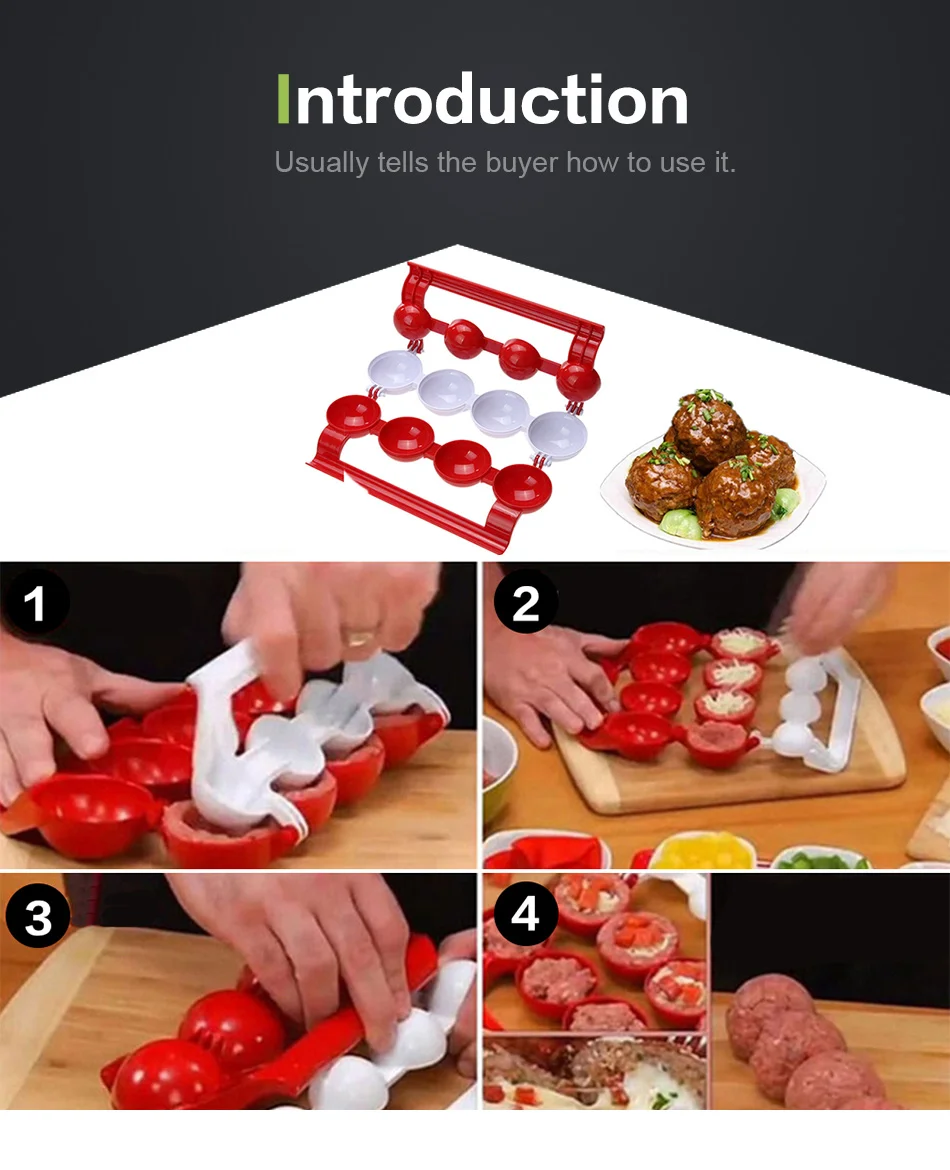 Introduction

Usually tells the buyer how to use it.

1

2

3

4