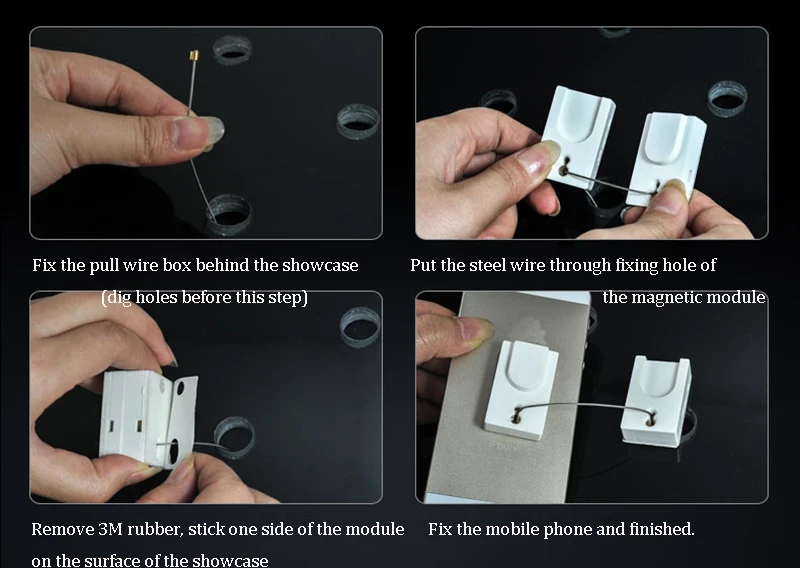 Fix the pull wire box behind the showcase
(dig holes before this step)

Put the steel wire through fixing hole of the magnetic module

Remove 3M rubber, stick one side of the module on the surface of the showcase

Fix the mobile phone and finished.