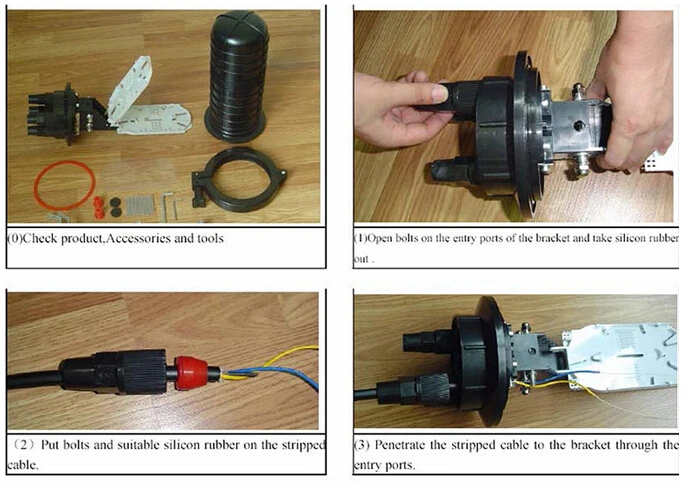 (0)Check product,Accessories and tools

(1)Open bolts on the entry ports of the bracket and take silicon rubber out .

（2）Put bolts and suitable silicon rubber on the stripped cable.

(3) Penetrate the stripped cable to the bracket through the entry ports.