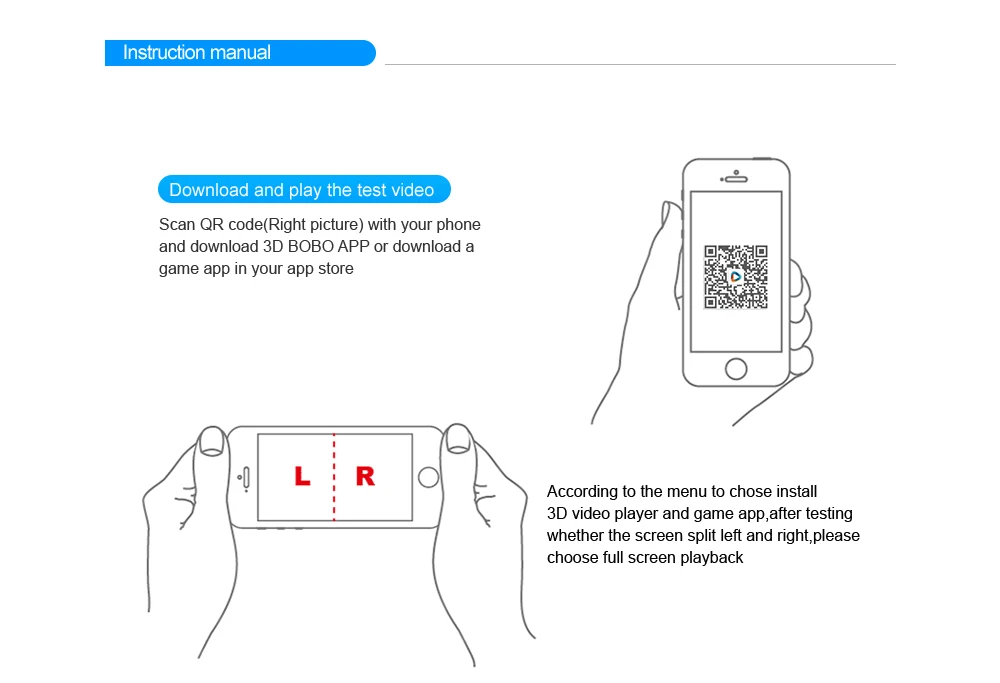 Instruction manual

Download and play the test video

Scan QR code(Right picture) with your phone and download 3D BOBO APP or download a game app in your app store

L R

According to the menu to chose install 3D video player and game app,after testing whether the screen split left and right,please choose full screen playback