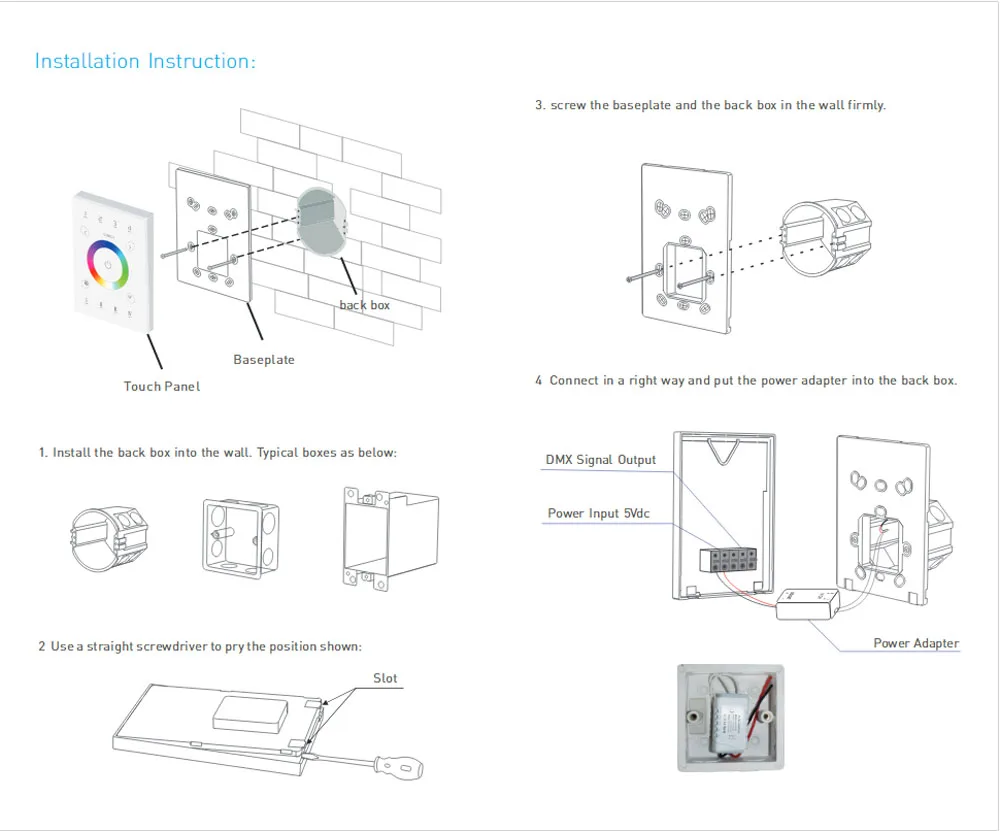 Installation Instruction:

back box

Baseplate

Touch Panel

1. Install the back box into the wall. Typical boxes as below:

2 Use a straight screwdriver to pry the position shown:

Slot

3. screw the baseplate and the back box in the wall firmly.

4 Connect in a right way and put the power adapter into the back box.

DMX Signal Output

Power Input 5Vdc

Power Adapter