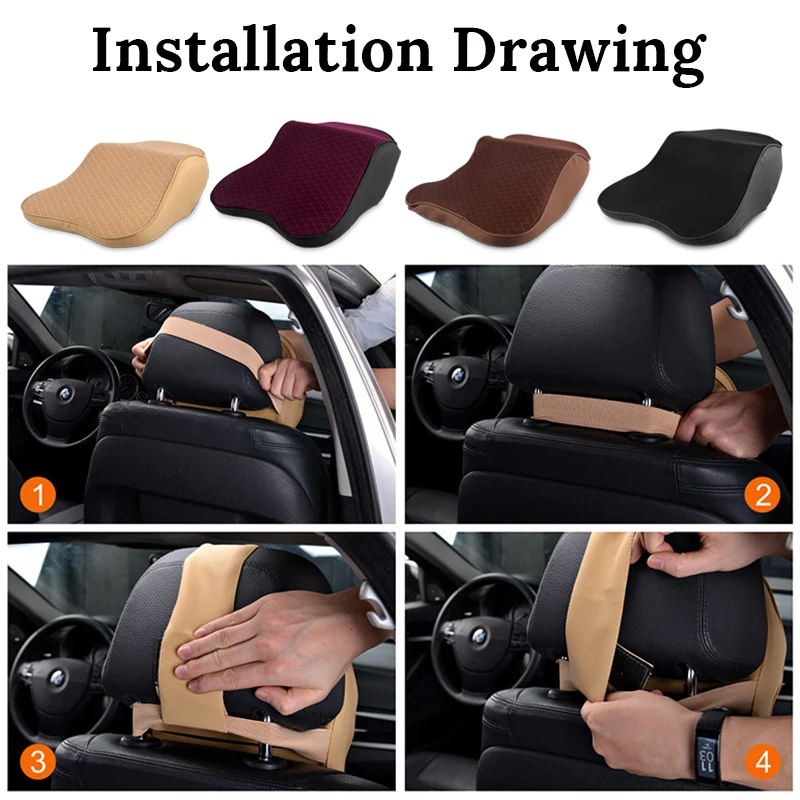 Installation Drawing

1

2

3

4