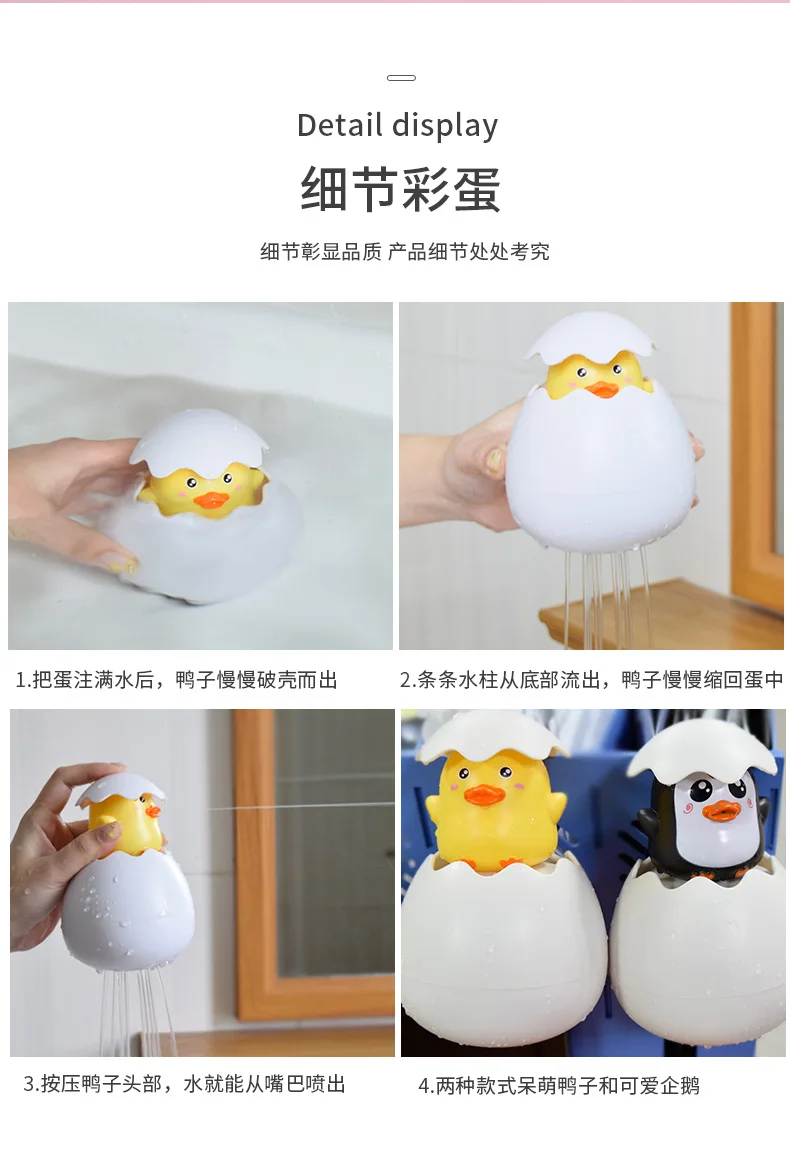 Detail display
细节彩蛋
细节彰显品质 产品细节处处考究

1.把蛋注满水后，鸭子慢慢破壳而出

2.条条水柱从底部流出，鸭子慢慢缩回蛋中

3.按压鸭子头部，水就能从嘴巴喷出

4.两种款式呆萌鸭子和可爱企鹅