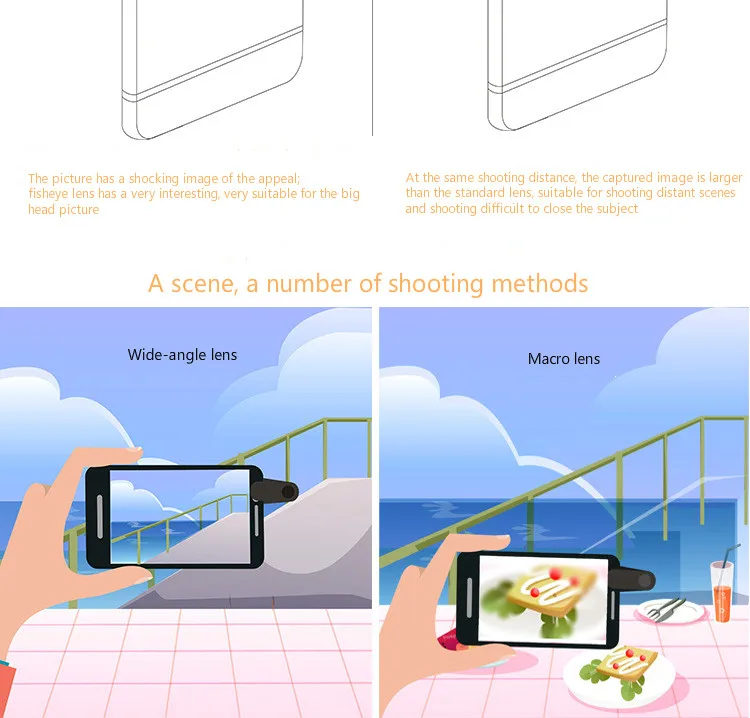 The picture has a shocking image of the appeal; fisheye lens has a very interesting, very suitable for the big head picture

At the same shooting distance, the captured image is larger than the standard lens, suitable for shooting distant scenes and shooting difficult to close the subject

A scene, a number of shooting methods

Wide-angle lens

Macro lens