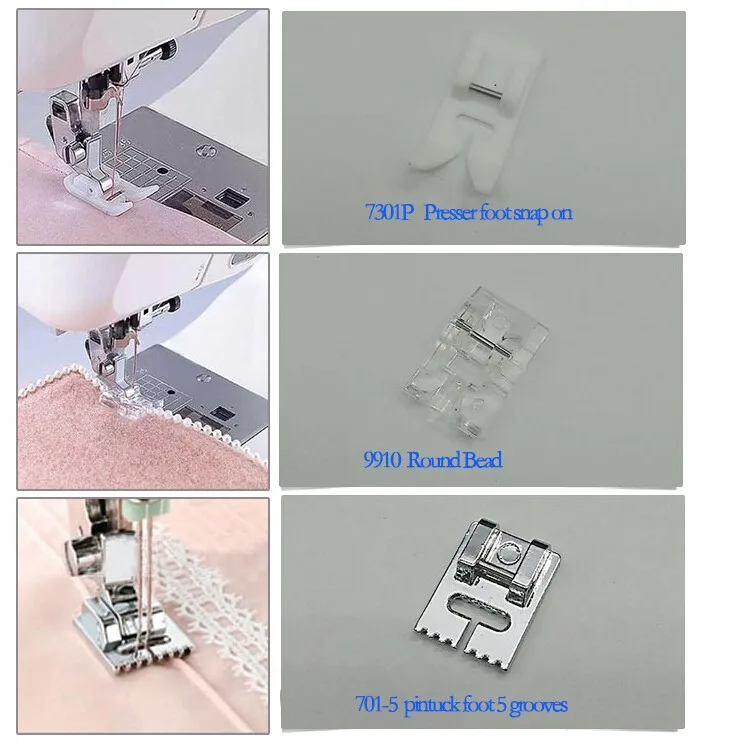 7301P Presser foot snap on

9910 Round Bead

701-5 pintuck foot 5 grooves