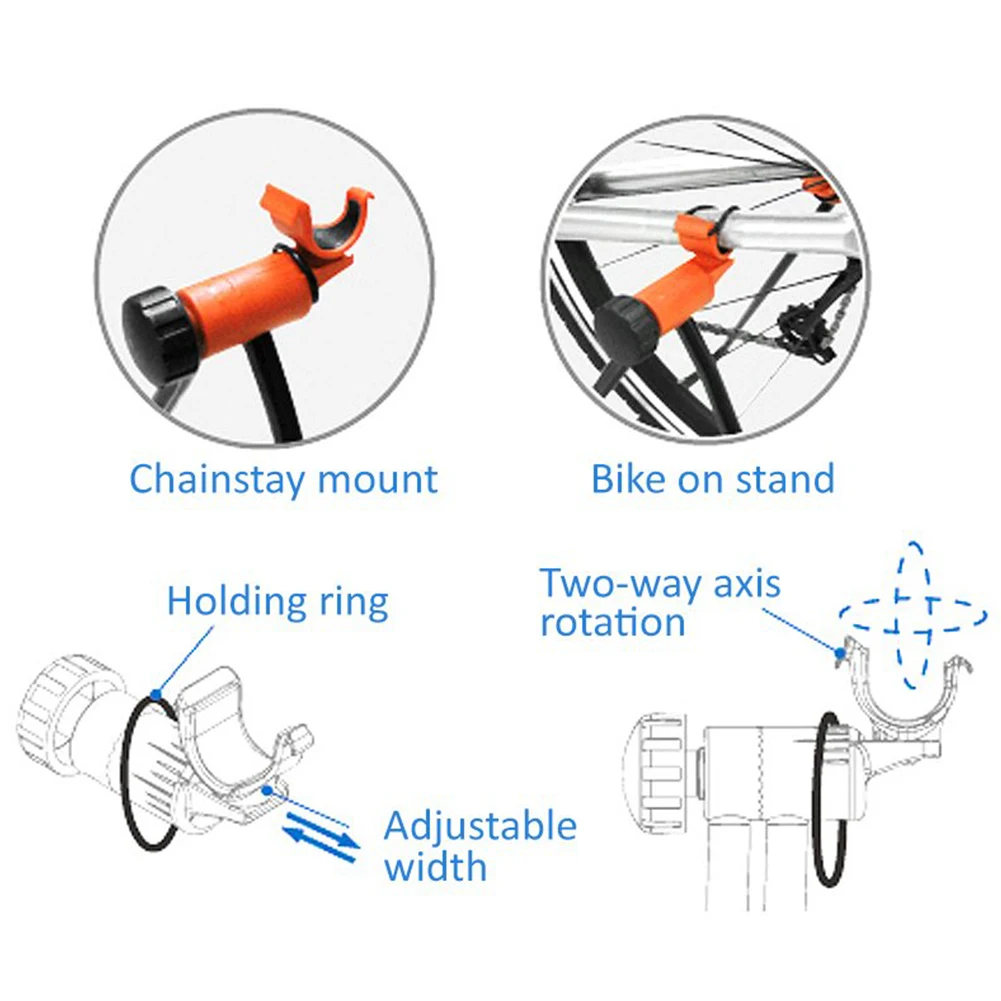 Chainstay mount

Bike on stand

Holding ring

Adjustable width

Two-way axis rotation