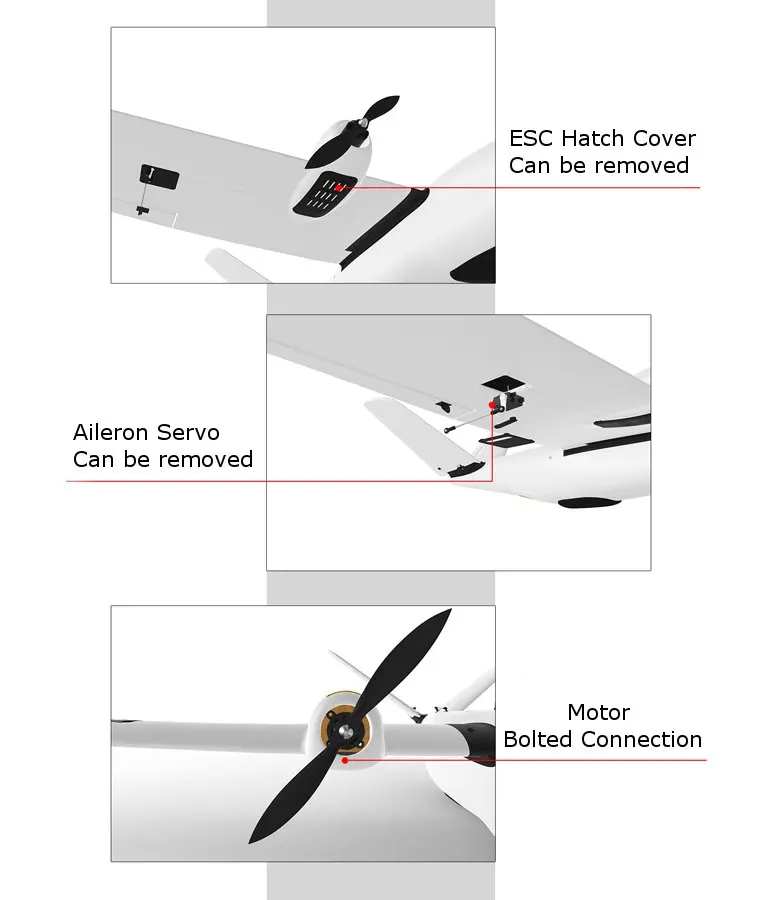 ESC Hatch Cover
Can be removed

Aileron Servo
Can be removed

Motor
Bolted Connection