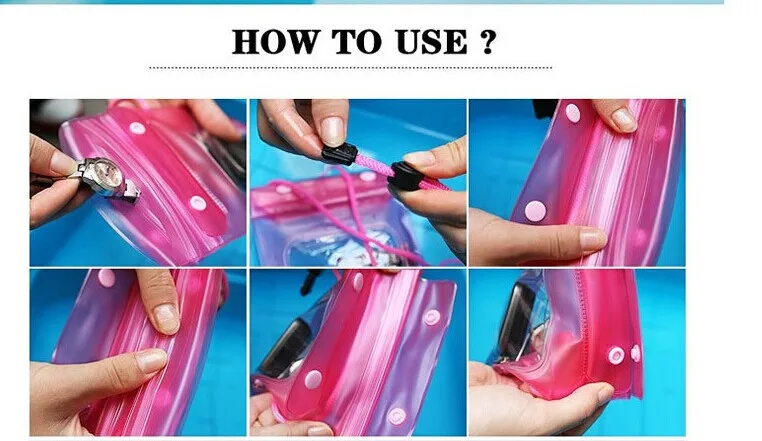 HOW TO USE ?