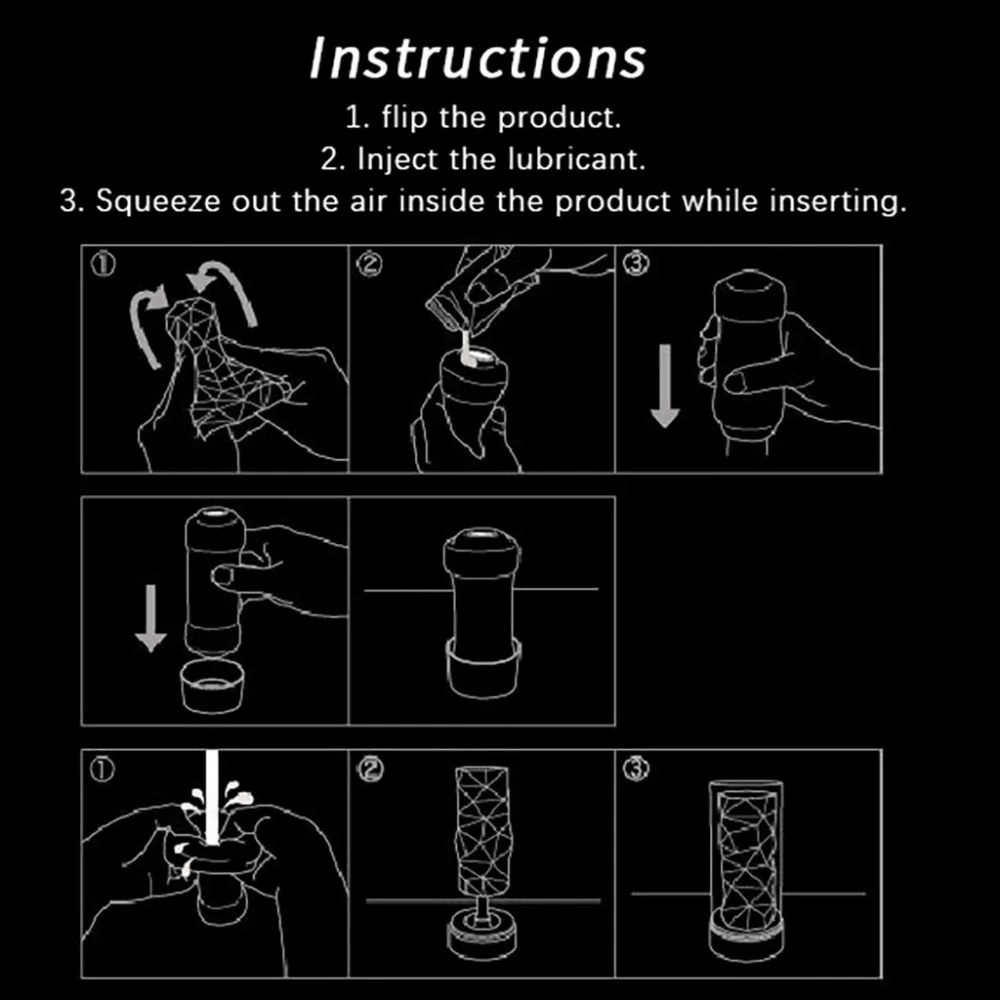 Instructions

1. flip the product.
2. Inject the lubricant.
3. Squeeze out the air inside the product while inserting.

①

②

③

①

②

③