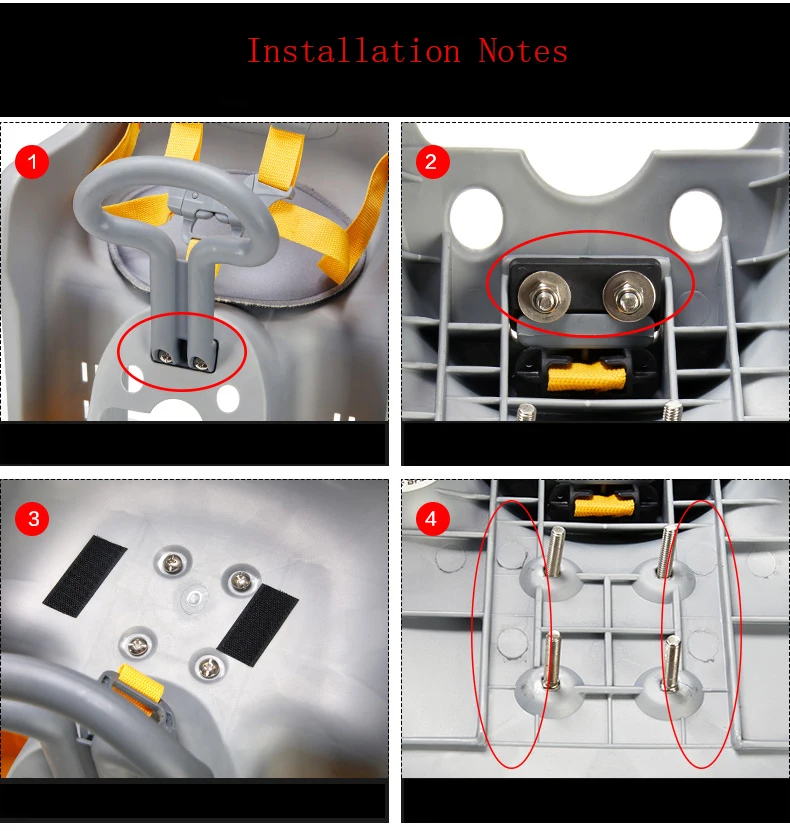 Installation Notes

1

2

3

4