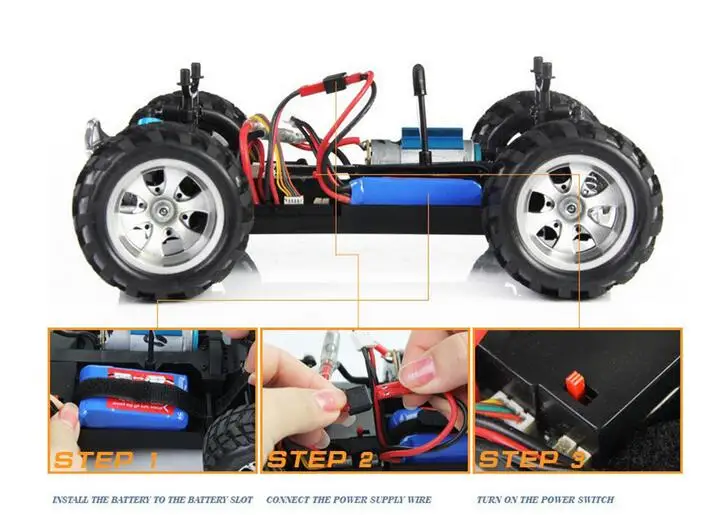 STEP 1

STEP 2

STEP 3

INSTALL THE BATTERY TO THE BATTERY SLOT

CONNECT THE POWER SUPPLY WIRE

TURN ON THE POWER SWITCH