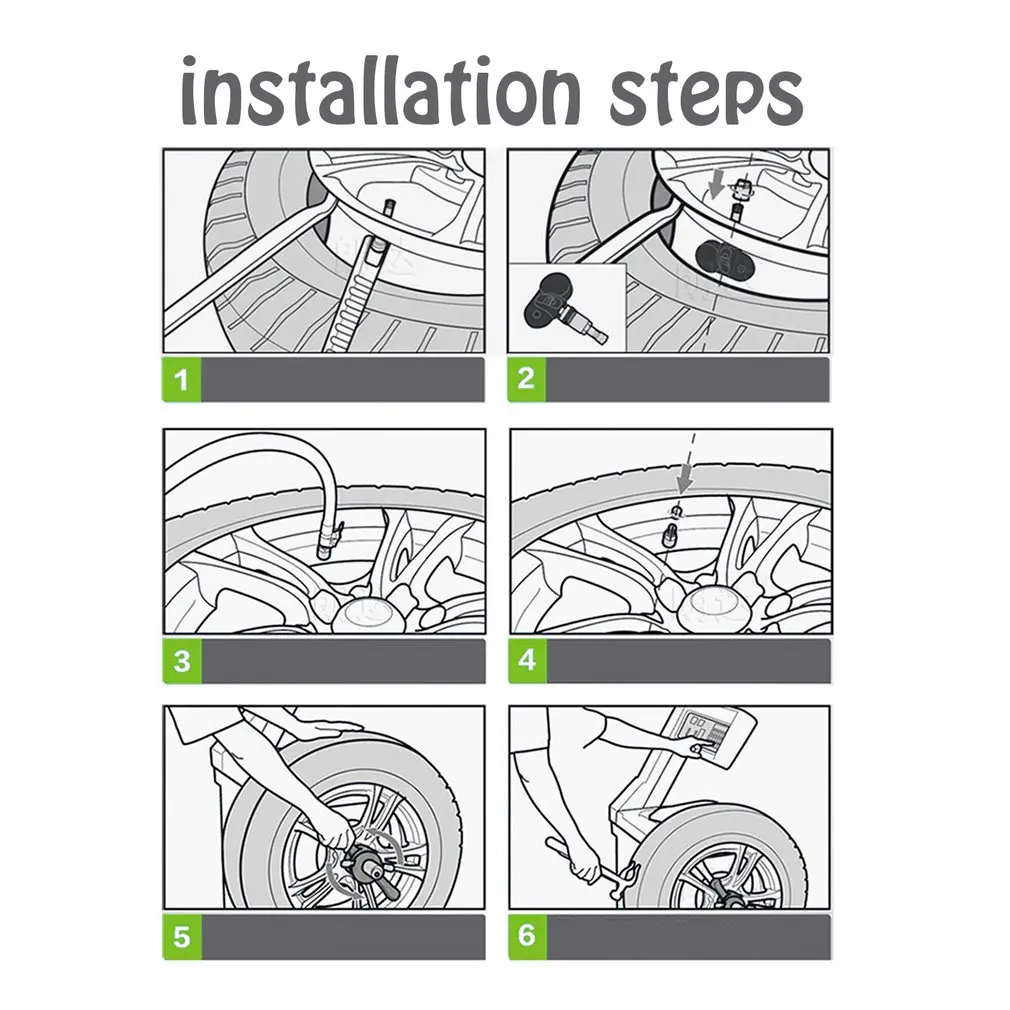 installation steps

1

2

3

4

5

6