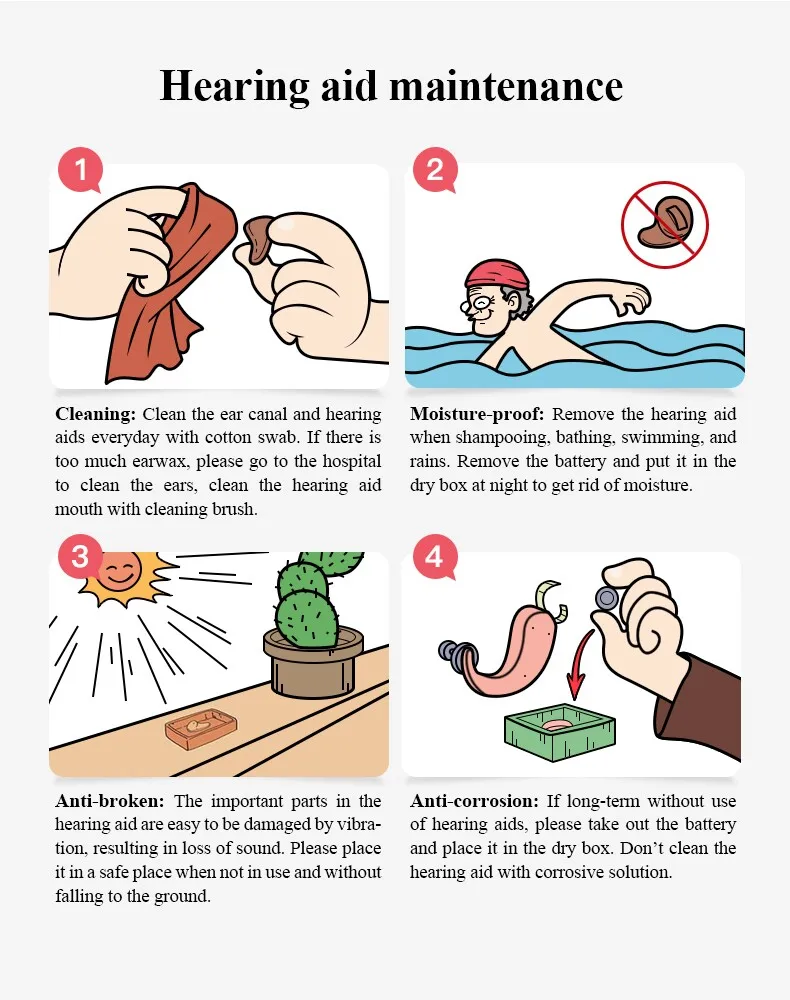 Hearing aid maintenance

1

Cleaning: Clean the ear canal and hearing aids everyday with cotton swab. If there is too much earwax, please go to the hospital to clean the ears, clean the hearing aid mouth with cleaning brush.

2

Moisture-proof: Remove the hearing aid when shampooing, bathing, swimming, and rains. Remove the battery and put it in the dry box at night to get rid of moisture.

3

Anti-broken: The important parts in the hearing aid are easy to be damaged by vibration, resulting in loss of sound. Please place it in a safe place when not in use and without falling to the ground.

4

Anti-corrosion: If long-term without use of hearing aids, please take out the battery and place it in the dry box. Don't clean the hearing aid with corrosive solution.