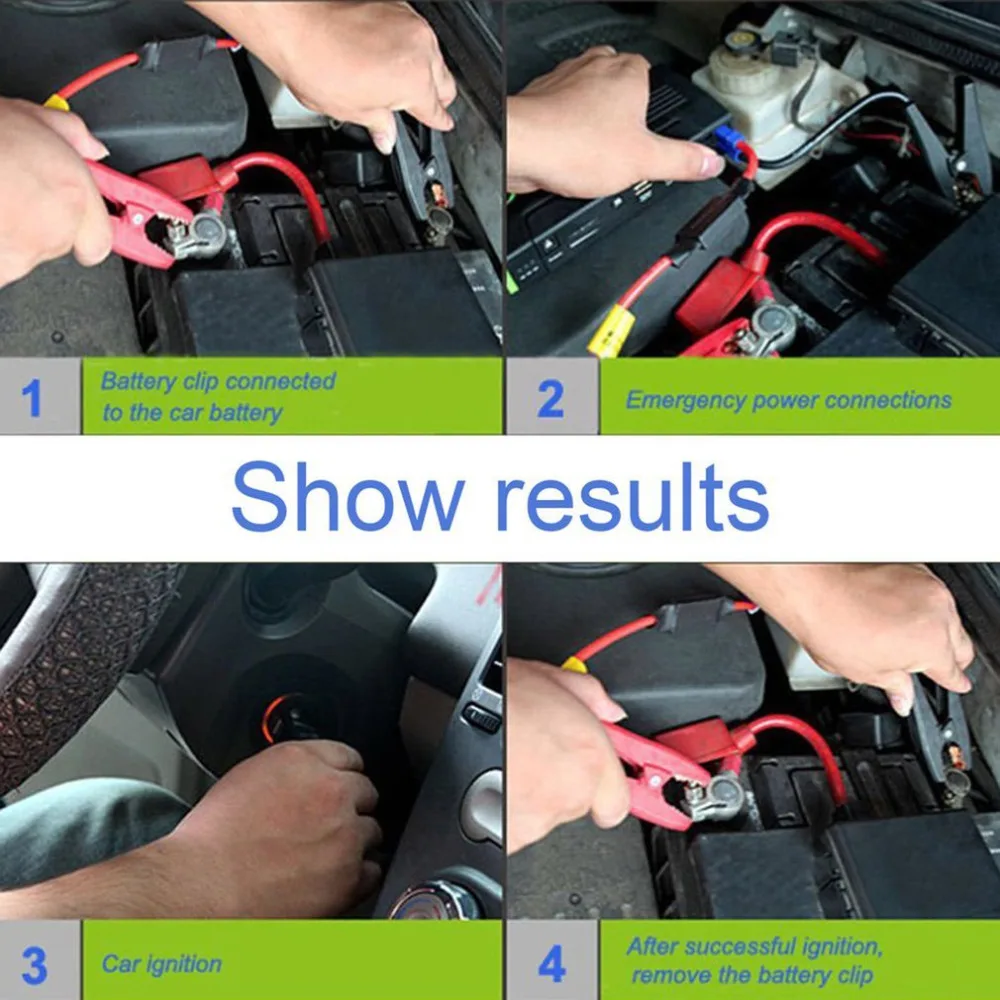 1 Battery clip connected to the car battery

2 Emergency power connections

Show results

3 Car ignition

4 After successful ignition, remove the battery clip