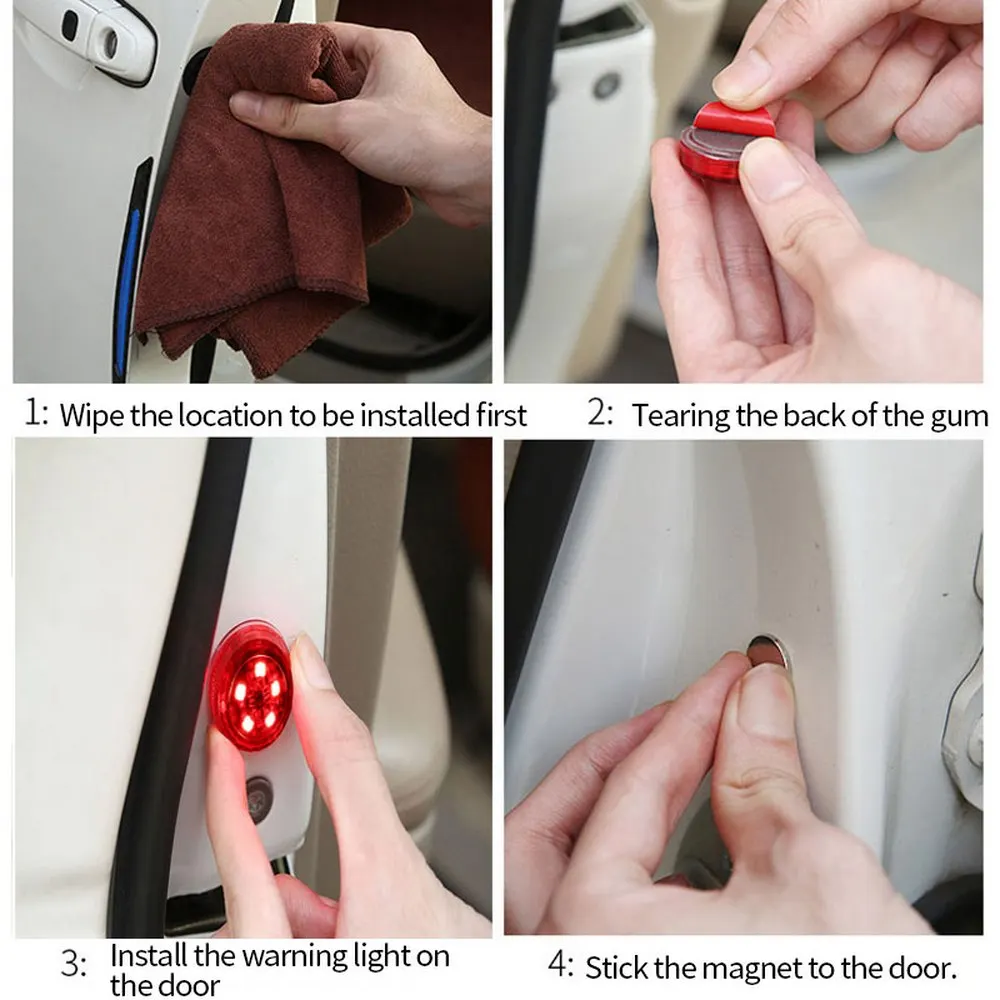 1: Wipe the location to be installed first

2: Tearing the back of the gum

3: Install the warning light on the door

4: Stick the magnet to the door.