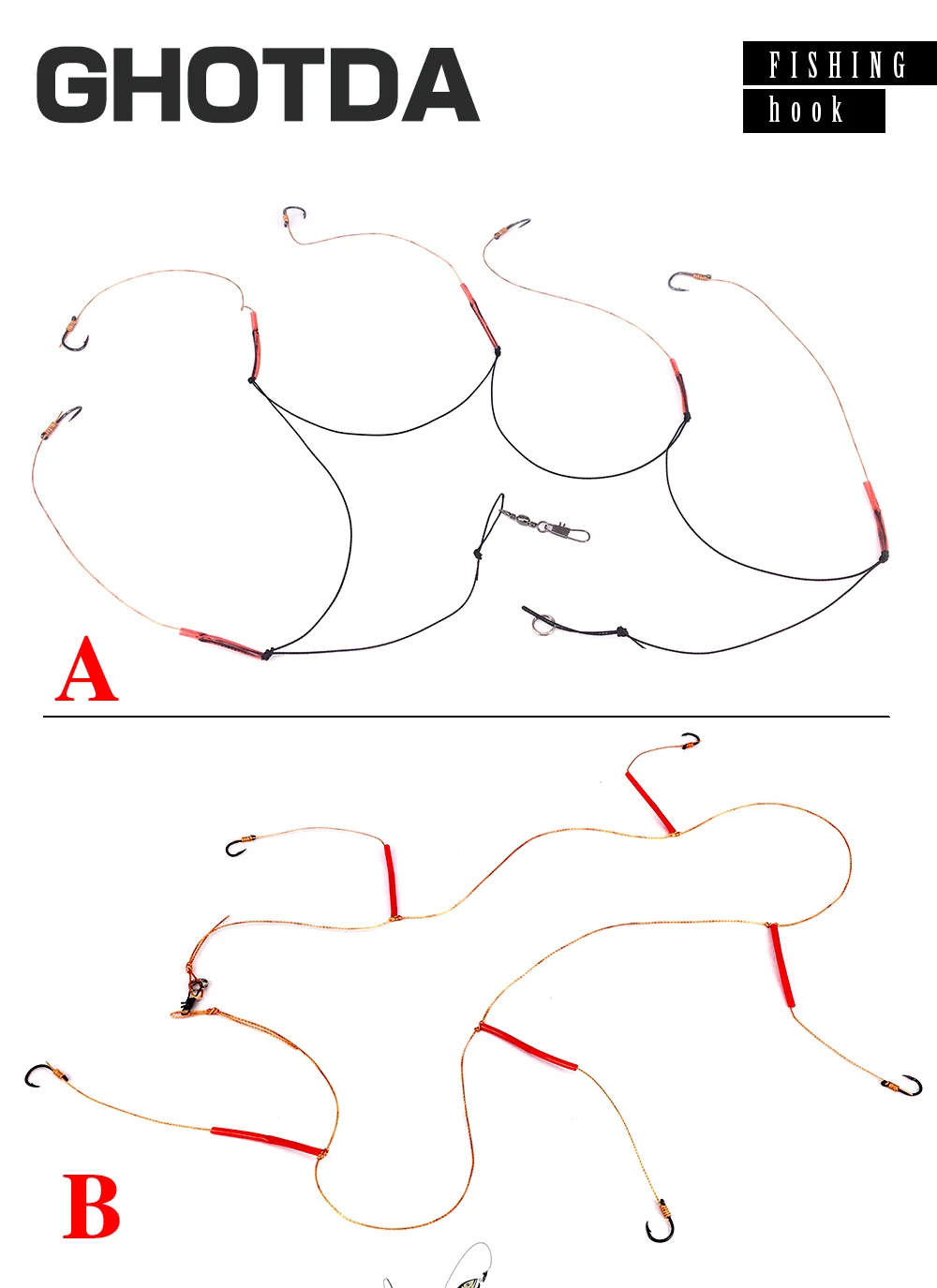 GHOTDA

FISHING
hook

A

B