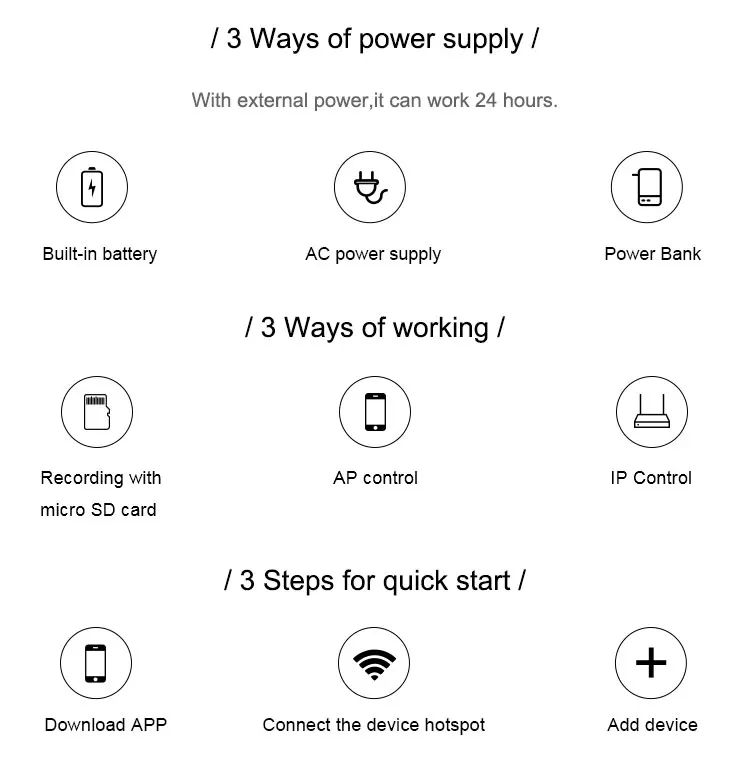 / 3 Ways of power supply /

With external power,it can work 24 hours.

Built-in battery

AC power supply

Power Bank

/ 3 Ways of working /

Recording with micro SD card

AP control

IP Control

/ 3 Steps for quick start /

Download APP

Connect the device hotspot

Add device