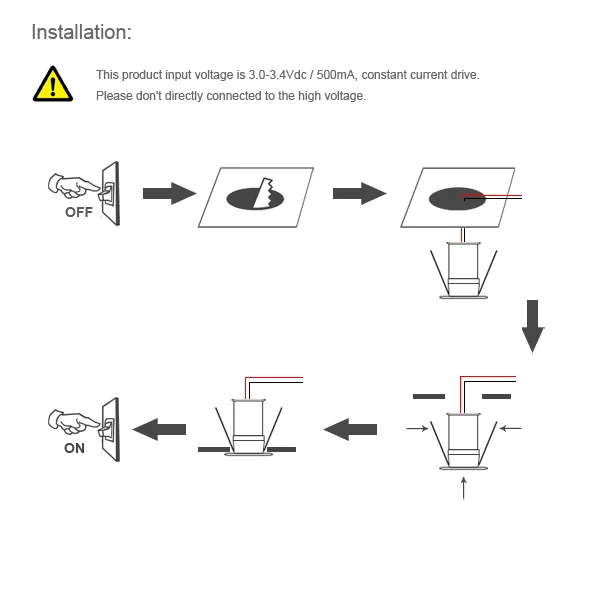 Installation:

This product input voltage is 3.0-3.4Vdc / 500mA, constant current drive.
Please don't directly connected to the high voltage.

OFF

ON