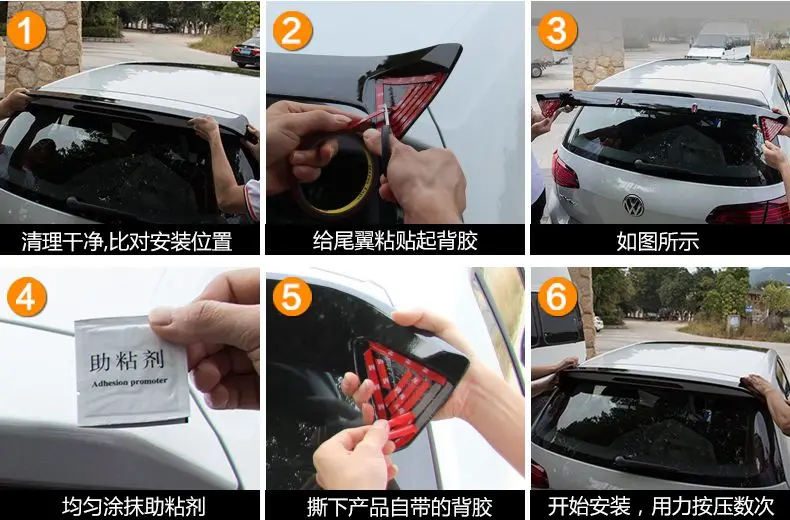 1
清理干净,比对安装位置

2
给尾翼粘贴起背胶

3
如图所示

4
助粘剂
Adhesion promoter
均匀涂抹助粘剂

5
撕下产品自带的背胶

6
开始安装，用力按压数次