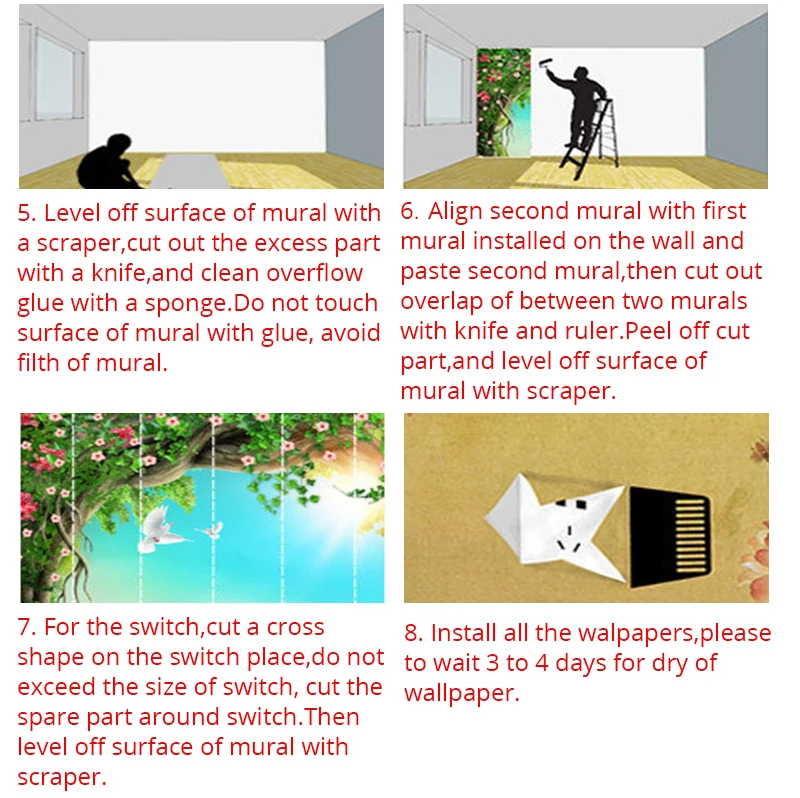 5. Level off surface of mural with a scraper,cut out the excess part with a knife,and clean overflow glue with a sponge.Do not touch surface of mural with glue, avoid filth of mural.

6. Align second mural with first mural installed on the wall and paste second mural,then cut out overlap of between two murals with knife and ruler.Peel off cut part,and level off surface of mural with scraper.

7. For the switch,cut a cross shape on the switch place,do not exceed the size of switch, cut the spare part around switch.Then level off surface of mural with scraper.

8. Install all the walpapers,please to wait 3 to 4 days for dry of wallpaper.