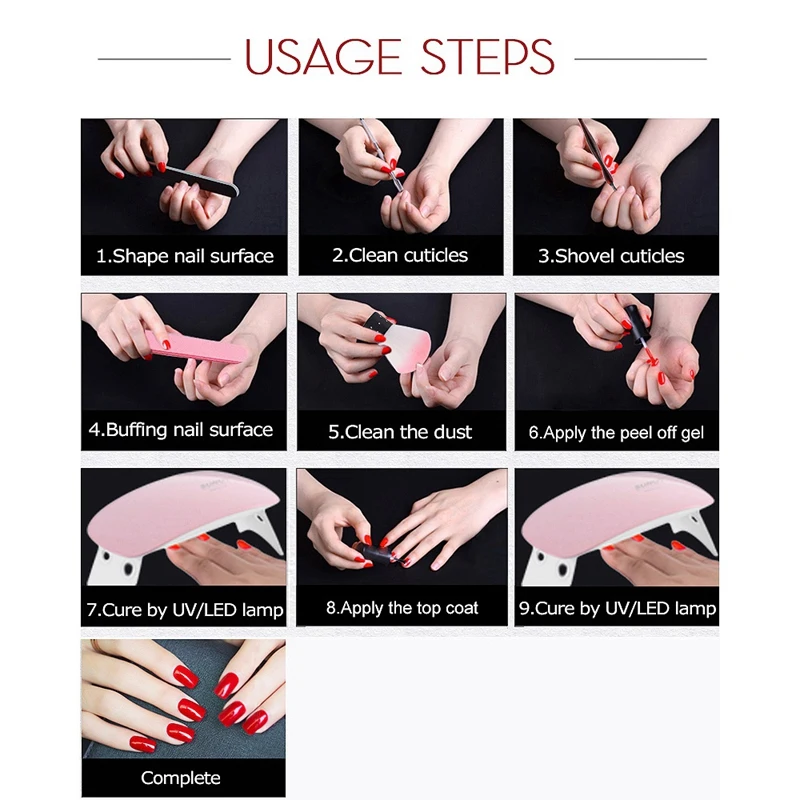 USAGE STEPS

1.Shape nail surface

2.Clean cuticles

3.Shovel cuticles

4.Buffing nail surface

5.Clean the dust

6.Apply the peel off gel

7.Cure by UV/LED lamp

8.Apply the top coat

9.Cure by UV/LED lamp

Complete