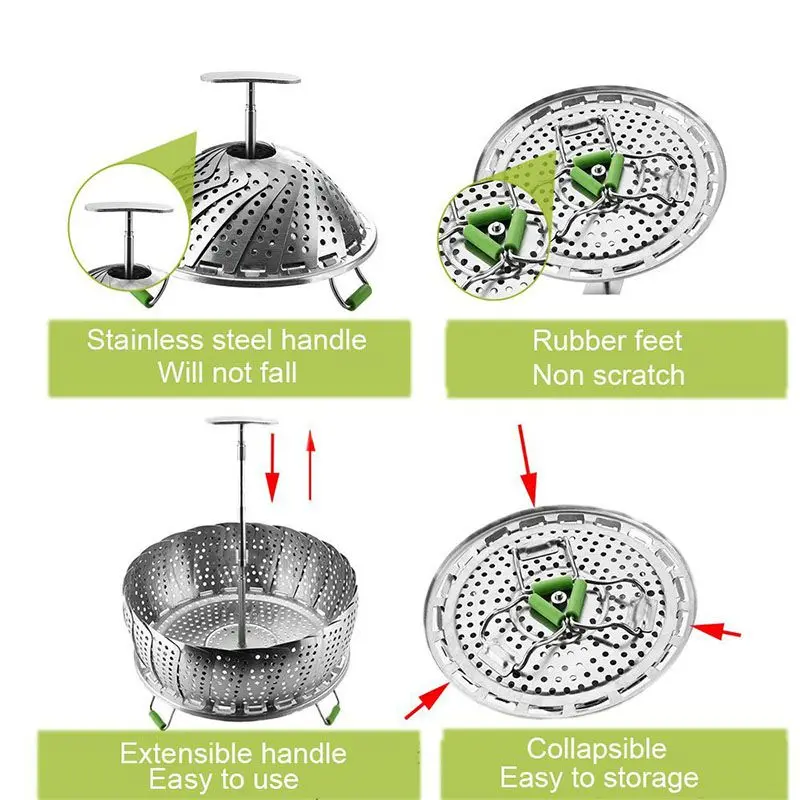 Stainless steel handle
Will not fall

Rubber feet
Non scratch

Extensible handle
Easy to use

Collapsible
Easy to storage