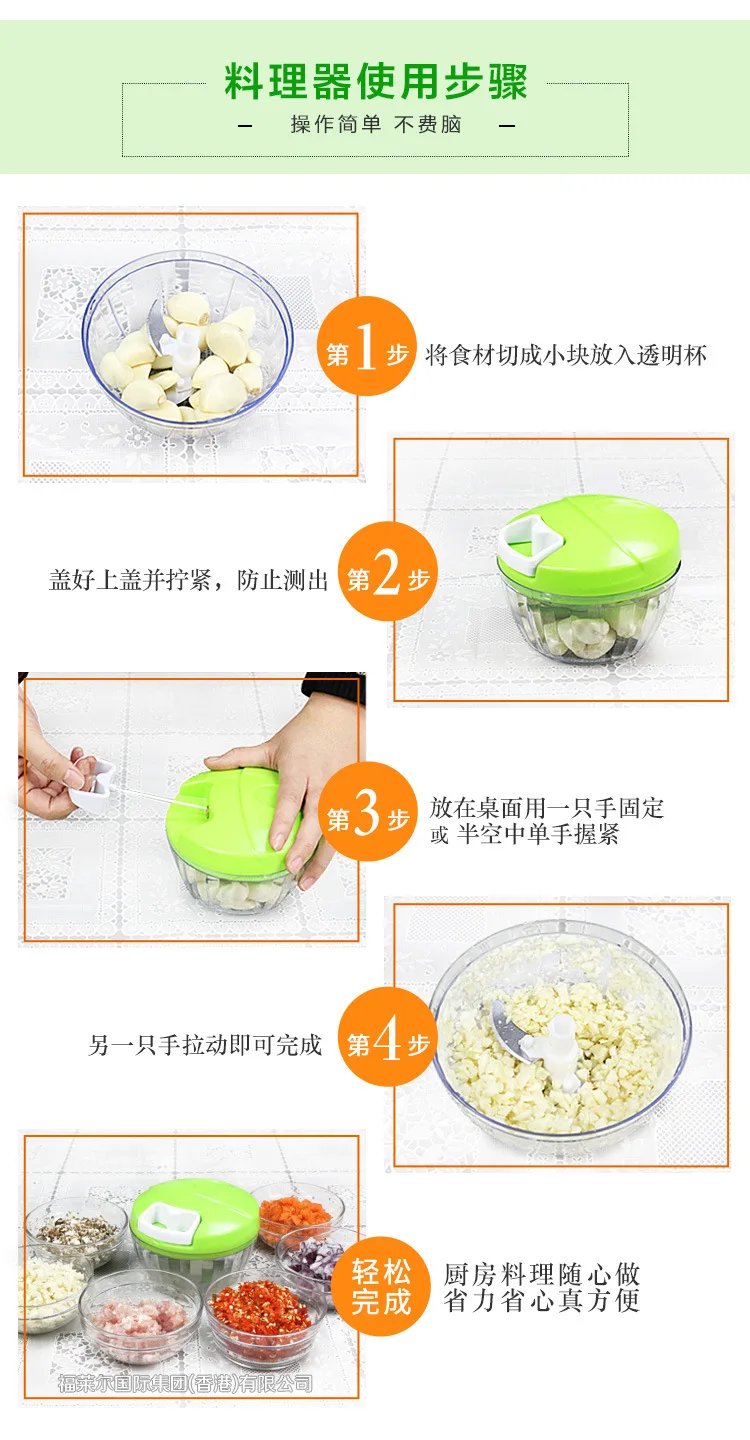 料理器使用步骤

— 操作简单 不费脑 —

第1步 将食材切成小块放入透明杯

盖好上盖并拧紧，防止测出 第2步

第3步 放在桌面用一只手固定 或 半空中单手握紧

另一只手拉动即可完成 第4步

轻松完成 厨房料理随心做 省力省心真方便

福莱尔国际集团(香港)有限公司