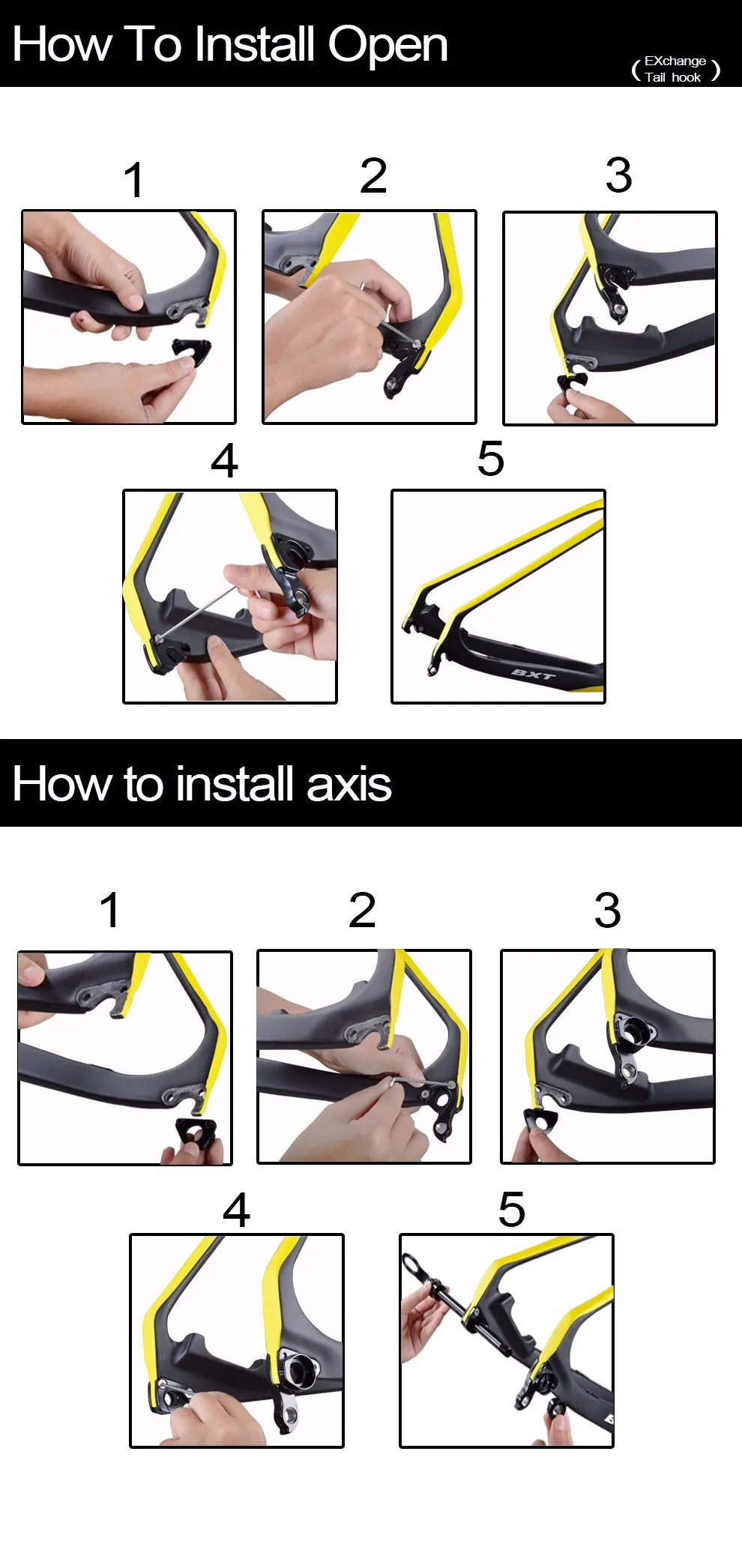 How To Install Open

( EXchange Tail hook )

1

2

3

4

5

BXT

How to install axis

1

2

3

4

5