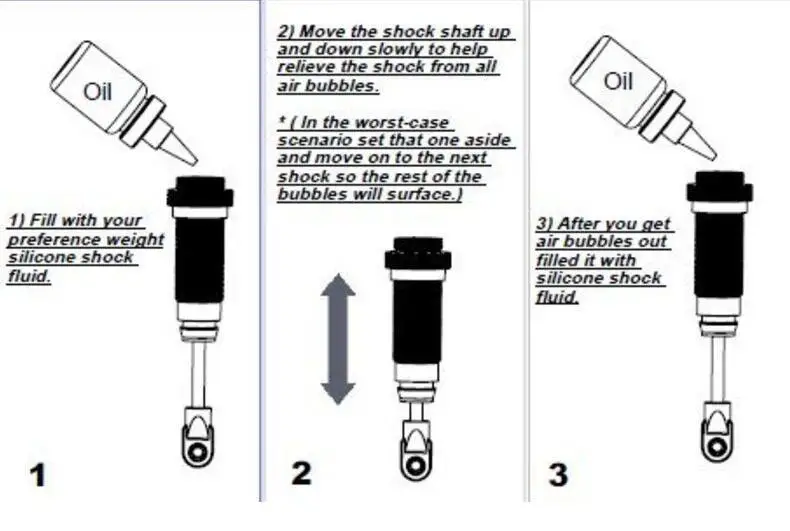 Oil

1) Fill with your preference weight silicone shock fluid.

1

2) Move the shock shaft up and down slowly to help relieve the shock from all air bubbles.

* ( In the worst-case scenario set that one aside and move on to the next shock so the rest of the bubbles will surface.)

2

Oil

3) After you get air bubbles out filled it with silicone shock fluid.

3