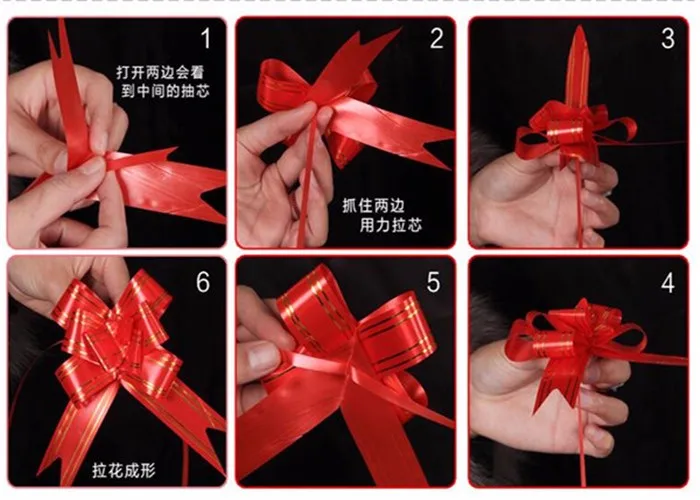 1
打开两边会看到中间的抽芯

2
抓住两边用力拉芯

3

6
拉花成形

5

4