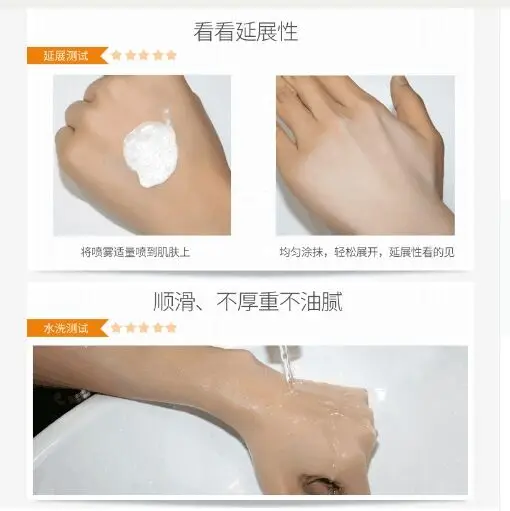 看看延展性

延展测试

将喷雾适量喷到肌肤上

均匀涂抹，轻松展开，延展性看的见

顺滑、不厚重不油腻

水洗测试