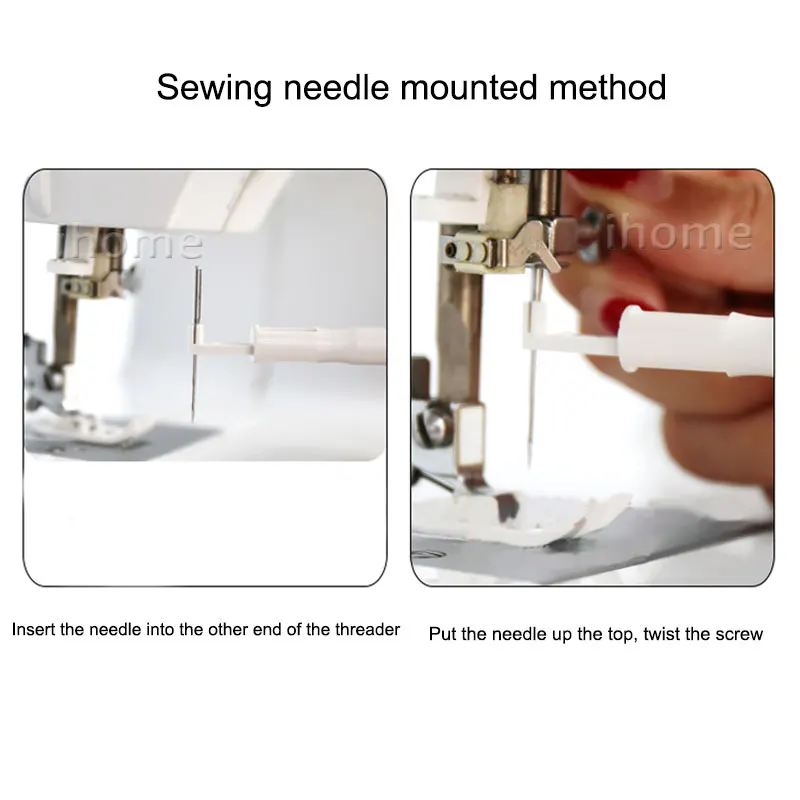 Sewing needle mounted method

ihome

ihome

Insert the needle into the other end of the threader

Put the needle up the top, twist the screw