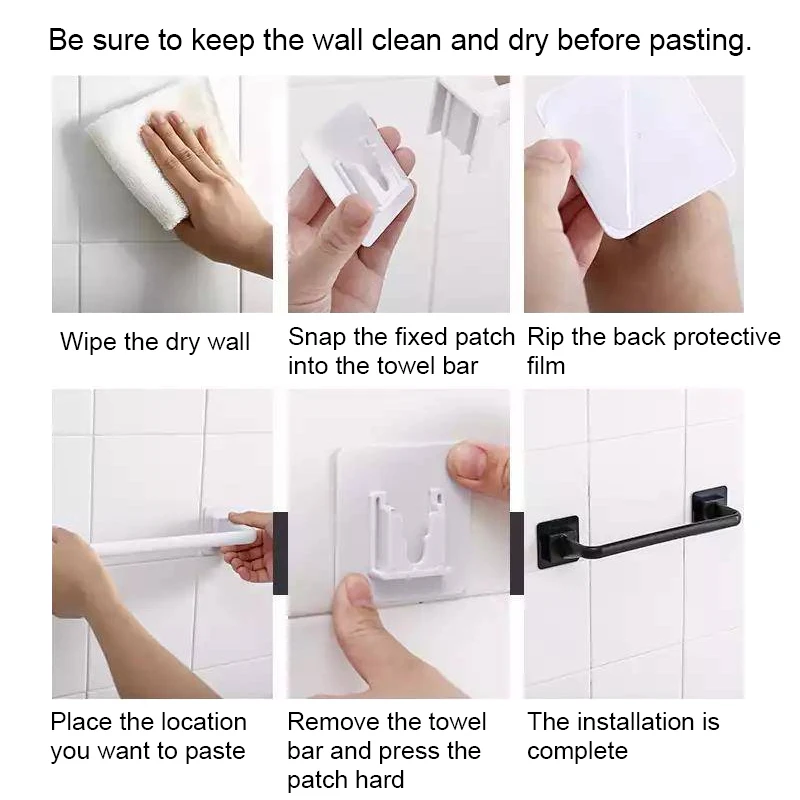 Be sure to keep the wall clean and dry before pasting.

Wipe the dry wall

Snap the fixed patch into the towel bar

Rip the back protective film

Place the location you want to paste

Remove the towel bar and press the patch hard

The installation is complete