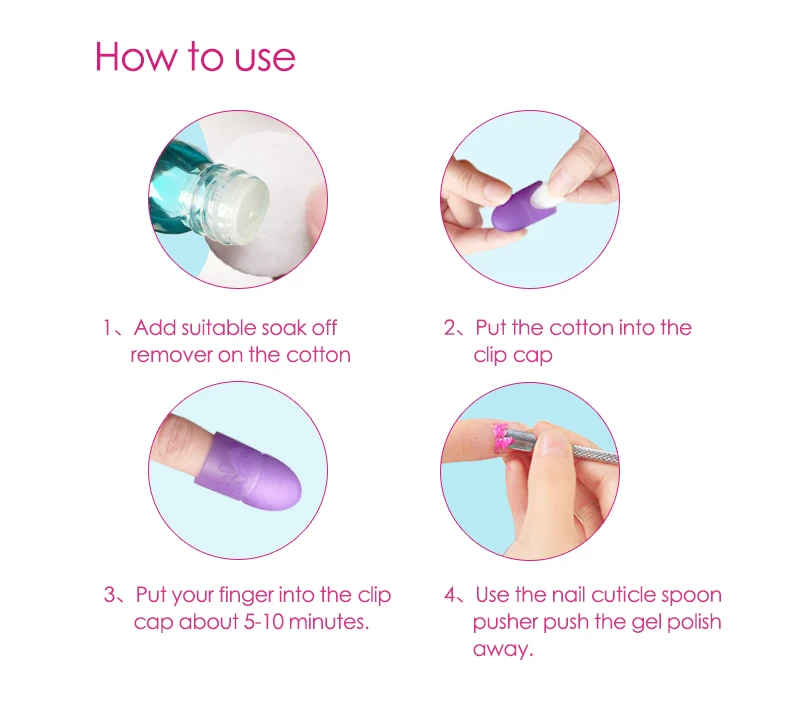 How to use

1、Add suitable soak off remover on the cotton

2、Put the cotton into the clip cap

3、Put your finger into the clip cap about 5-10 minutes.

4、Use the nail cuticle spoon pusher push the gel polish away.