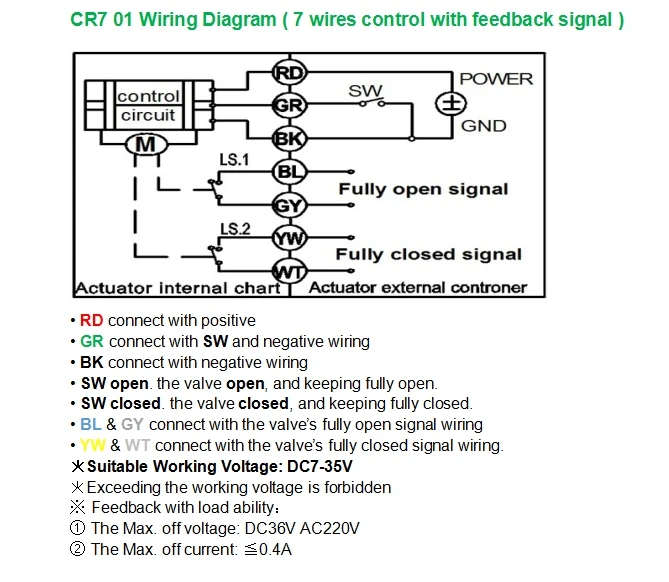 CR7 01 Wiring Diagram ( 7 wires control with feedback signal )

control circuit

M

RD

GR

BK

BL

GY

YW

WT

SW

POWER

±

GND

LS.1

LS.2

Fully open signal

Fully closed signal

Actuator internal chart

Actuator external controner

• RD connect with positive
• GR connect with SW and negative wiring
• BK connect with negative wiring
• SW open. the valve open, and keeping fully open.
• SW closed. the valve closed, and keeping fully closed.
• BL & GY connect with the valve's fully open signal wiring
• YW & WT connect with the valve's fully closed signal wiring.
※Suitable Working Voltage: DC7-35V
※Exceeding the working voltage is forbidden
※ Feedback with load ability:
① The Max. off voltage: DC36V AC220V
② The Max. off current: ≦0.4A