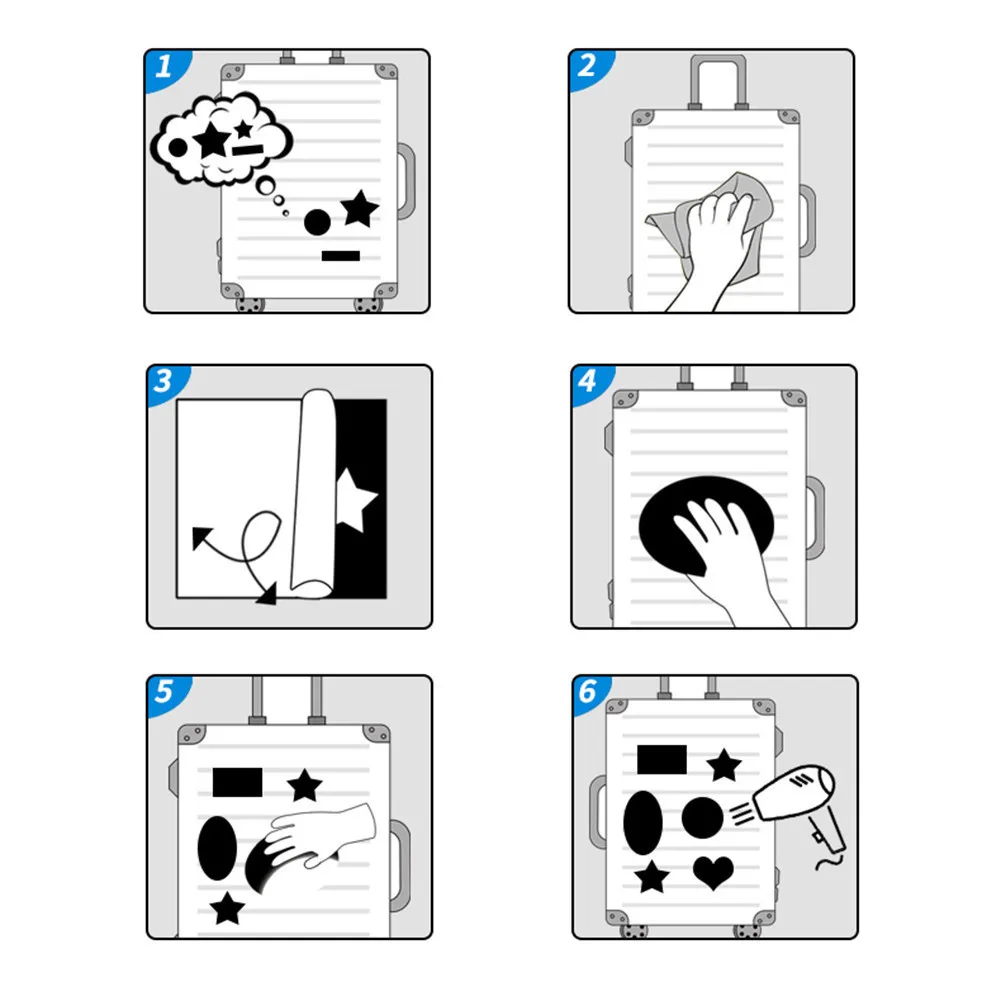 1

2

3

4

5

6