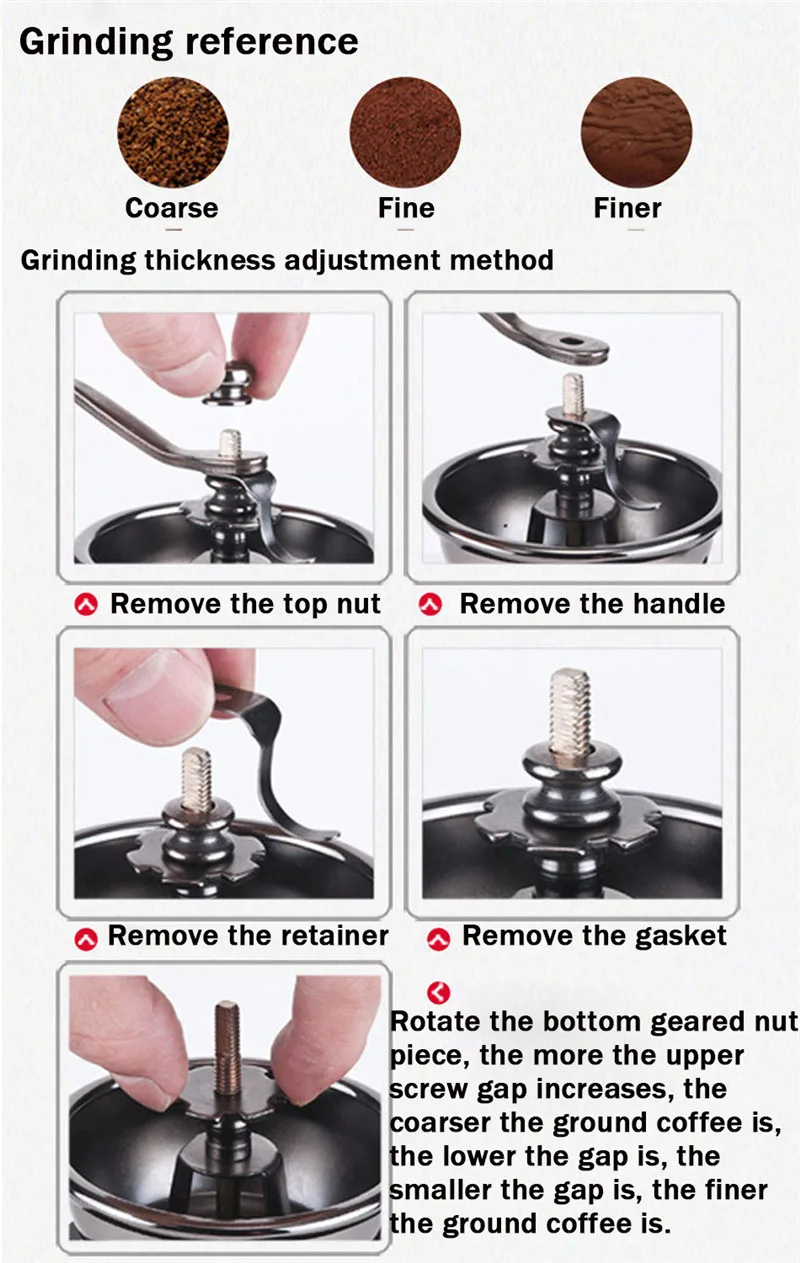 Grinding reference

Coarse

Fine

Finer

Grinding thickness adjustment method

Remove the top nut

Remove the handle

Remove the retainer

Remove the gasket

Rotate the bottom geared nut piece, the more the upper screw gap increases, the coarser the ground coffee is, the lower the gap is, the smaller the gap is, the finer the ground coffee is.