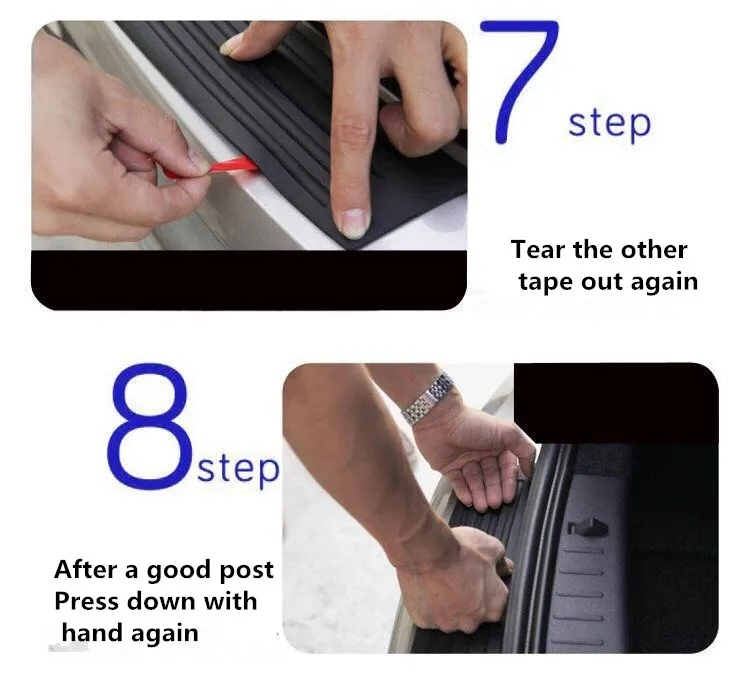 7 step

Tear the other tape out again

8 step

After a good post
Press down with
hand again