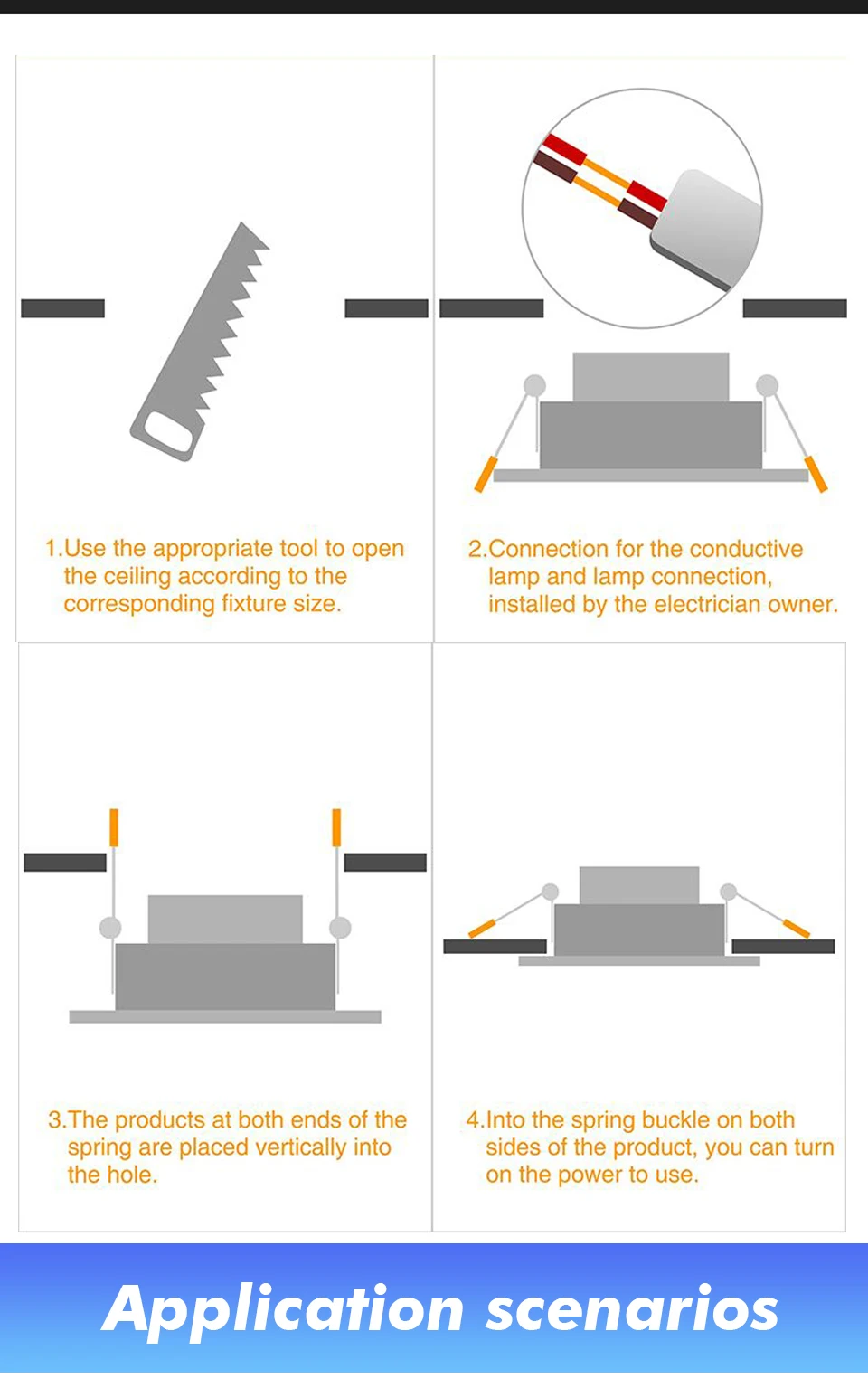 1.Use the appropriate tool to open the ceiling according to the corresponding fixture size.

2.Connection for the conductive lamp and lamp connection, installed by the electrician owner.

3.The products at both ends of the spring are placed vertically into the hole.

4.Into the spring buckle on both sides of the product, you can turn on the power to use.

Application scenarios