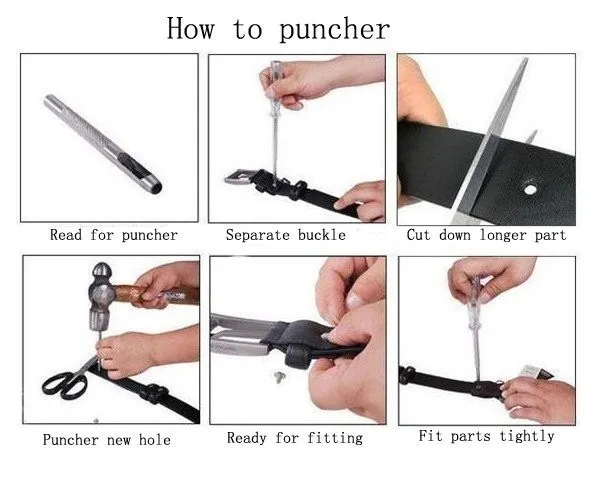 How to puncher

Read for puncher

Separate buckle

Cut down longer part

Puncher new hole

Ready for fitting

Fit parts tightly