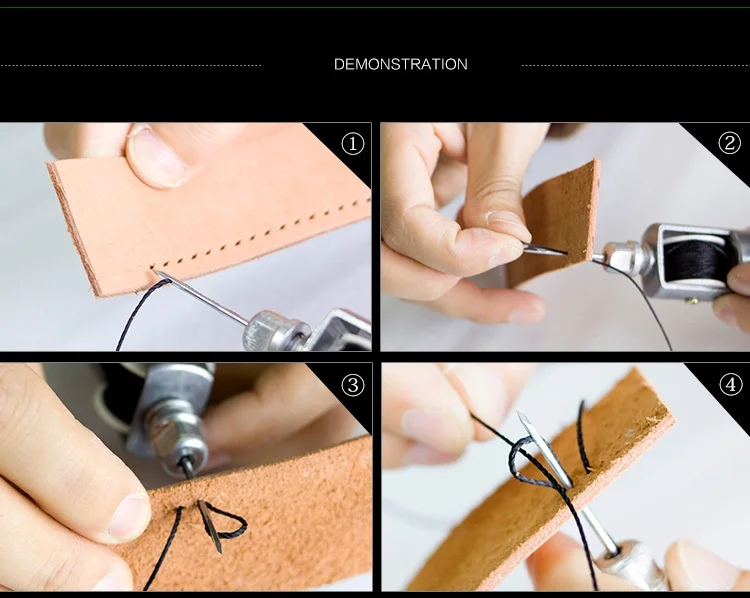 DEMONSTRATION

①

②

③

④