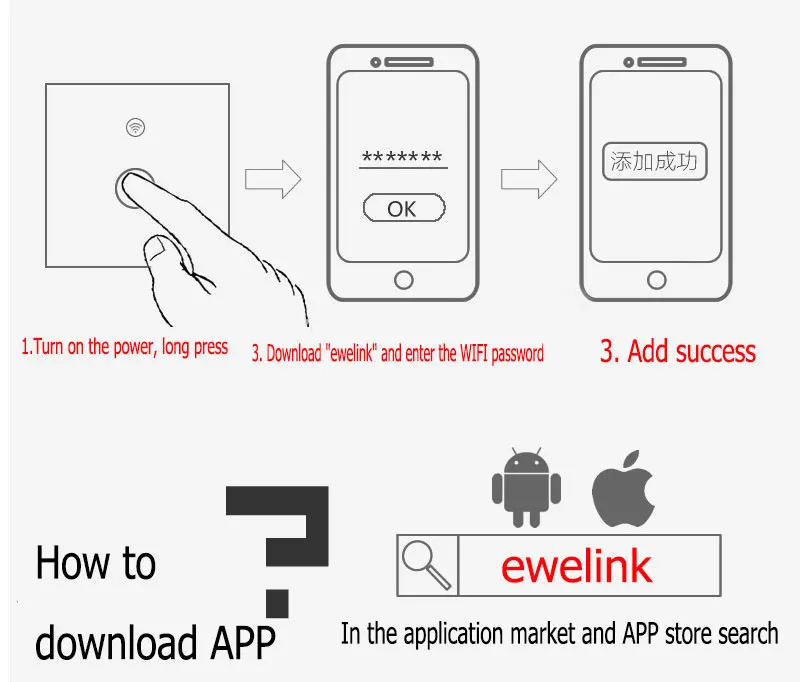 *******

OK

添加成功

1.Turn on the power, long press

3. Download "ewelink" and enter the WIFI password

3. Add success

How to download APP

?

ewelink

In the application market and APP store search