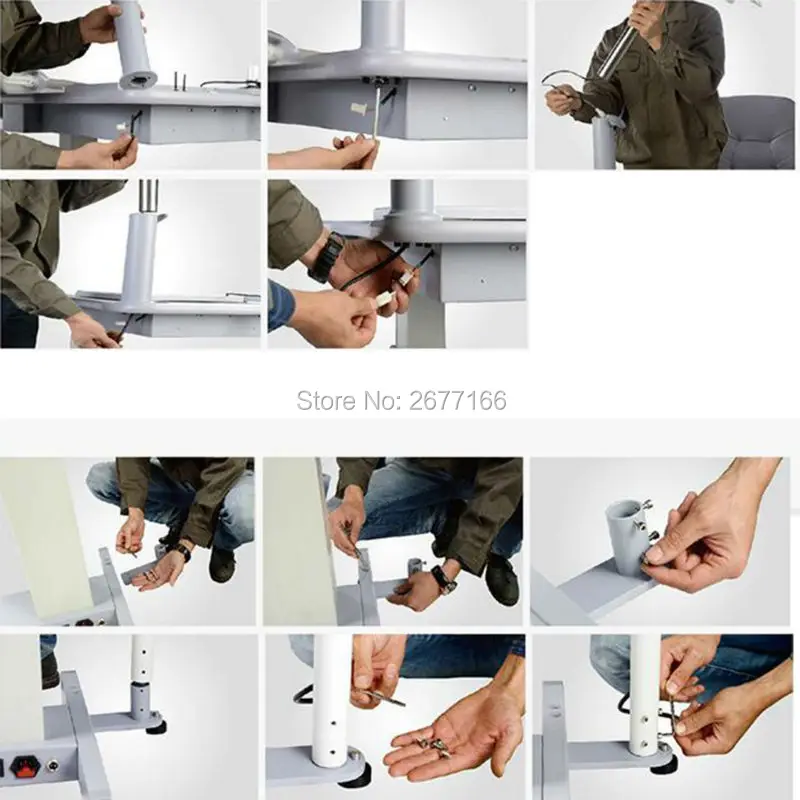 Store No: 2677166