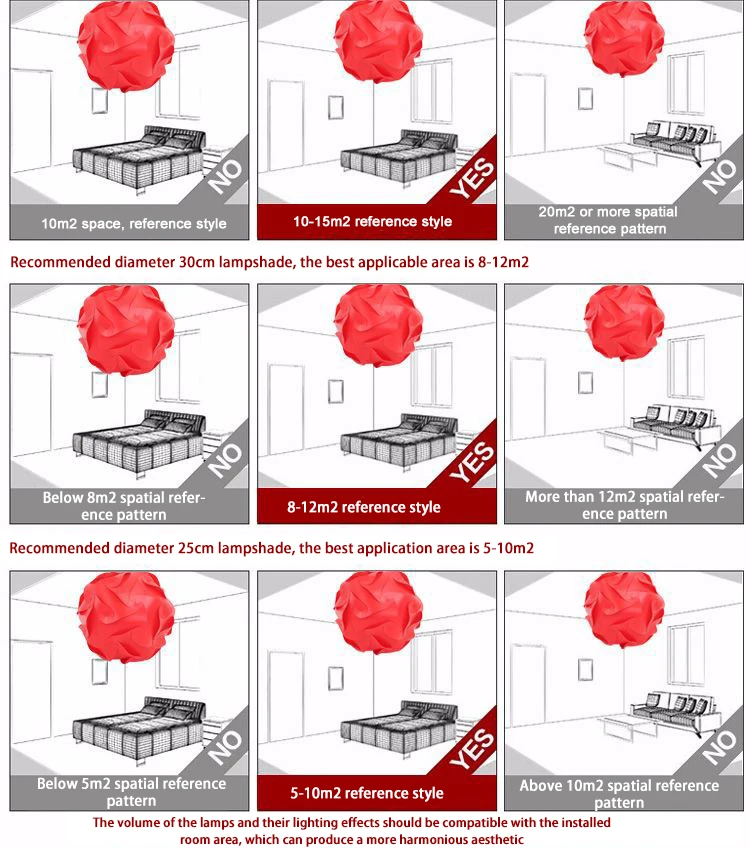 NO
10m2 space, reference style

YES
10-15m2 reference style

NO
20m2 or more spatial reference pattern

Recommended diameter 30cm lampshade, the best applicable area is 8-12m2

NO
Below 8m2 spatial reference pattern

YES
8-12m2 reference style

NO
More than 12m2 spatial reference pattern

Recommended diameter 25cm lampshade, the best application area is 5-10m2

NO
Below 5m2 spatial reference pattern

YES
5-10m2 reference style

NO
Above 10m2 spatial reference pattern

The volume of the lamps and their lighting effects should be compatible with the installed room area, which can produce a more harmonious aesthetic