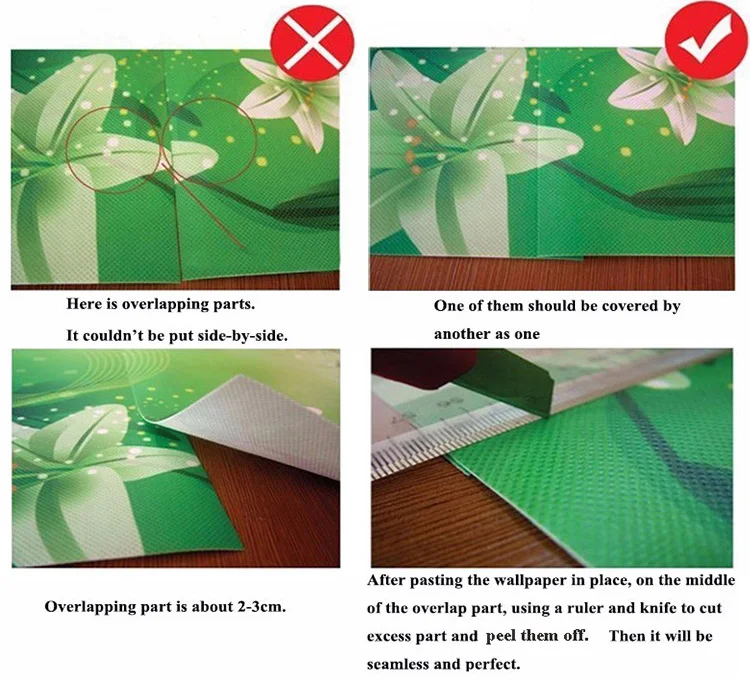 Here is overlapping parts.
It couldn't be put side-by-side.

One of them should be covered by another as one

Overlapping part is about 2-3cm.

After pasting the wallpaper in place, on the middle of the overlap part, using a ruler and knife to cut excess part and peel them off. Then it will be seamless and perfect.