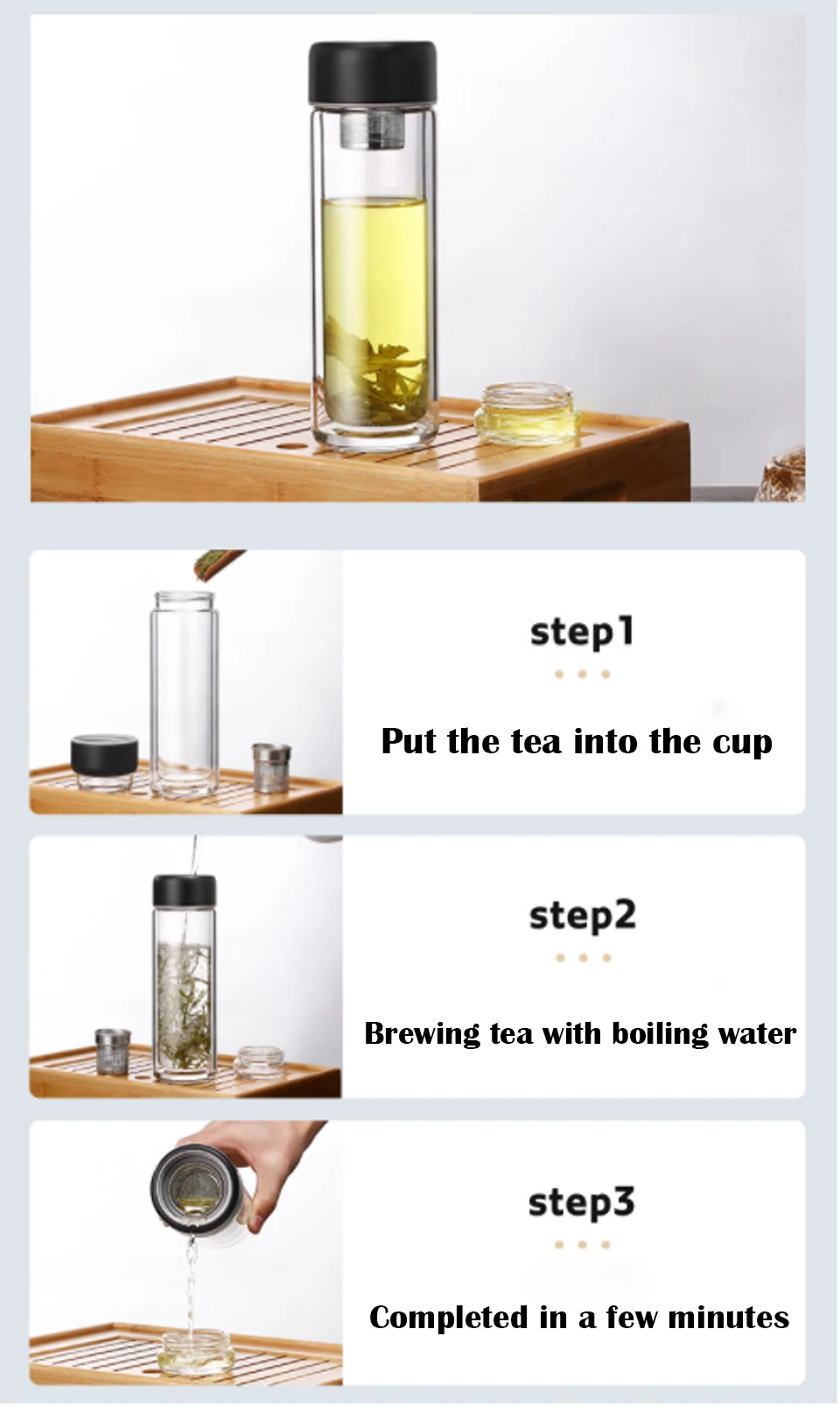 step1

Put the tea into the cup

step2

Brewing tea with boiling water

step3

Completed in a few minutes