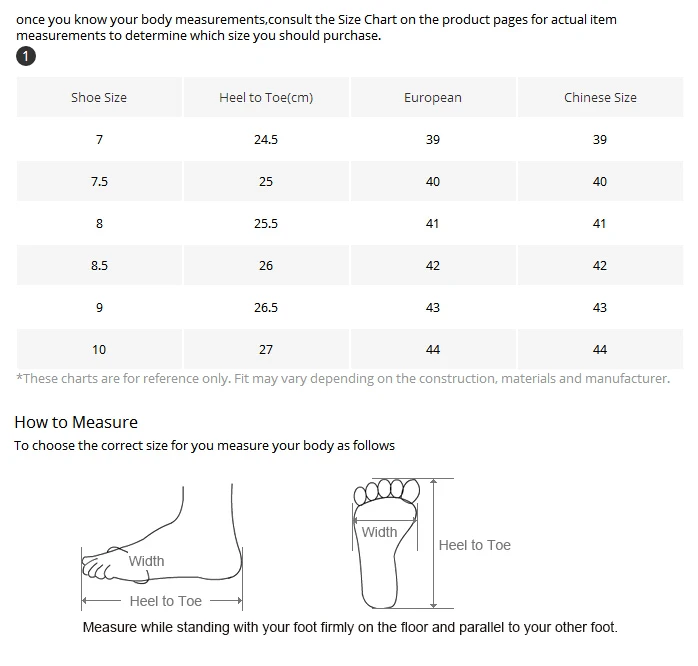 once you know your body measurements,consult the Size Chart on the product pages for actual item measurements to determine which size you should purchase.

1

| Shoe Size | Heel to Toe(cm) | European | Chinese Size |
|---|---|---|---|
| 7 | 24.5 | 39 | 39 |
| 7.5 | 25 | 40 | 40 |
| 8 | 25.5 | 41 | 41 |
| 8.5 | 26 | 42 | 42 |
| 9 | 26.5 | 43 | 43 |
| 10 | 27 | 44 | 44 |

*These charts are for reference only. Fit may vary depending on the construction, materials and manufacturer.

How to Measure
To choose the correct size for you measure your body as follows

Width
Heel to Toe
Width
Heel to Toe

Measure while standing with your foot firmly on the floor and parallel to your other foot.